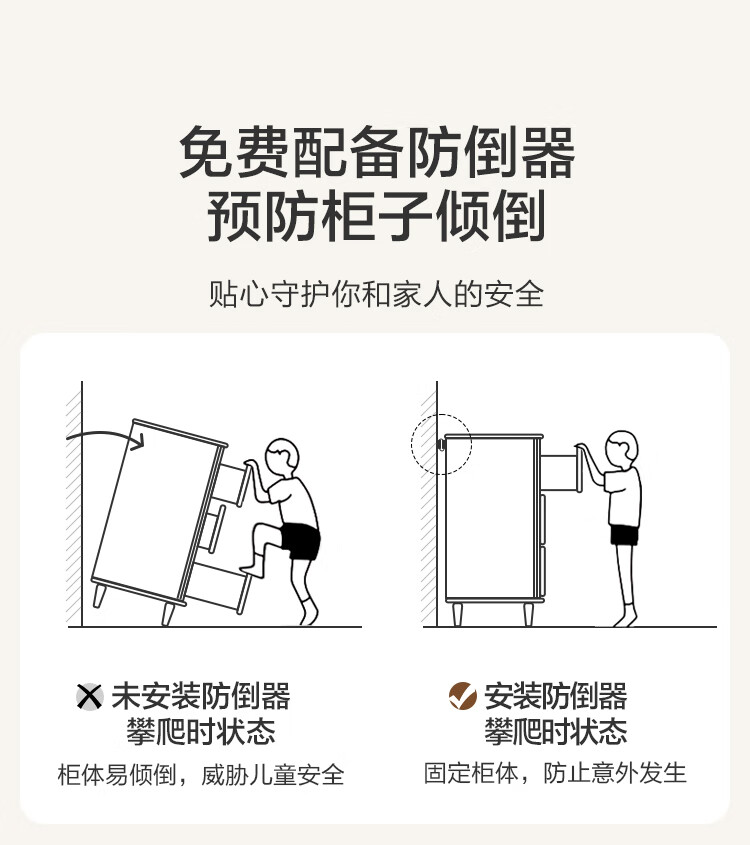 免费配备防倒器
预防柜子倾倒

贴心守护你和家人的安全

未安装防倒器
攀爬时状态

柜体易倾倒，威胁儿童安全

安装防倒器
攀爬时状态

固定柜体，防止意外发生