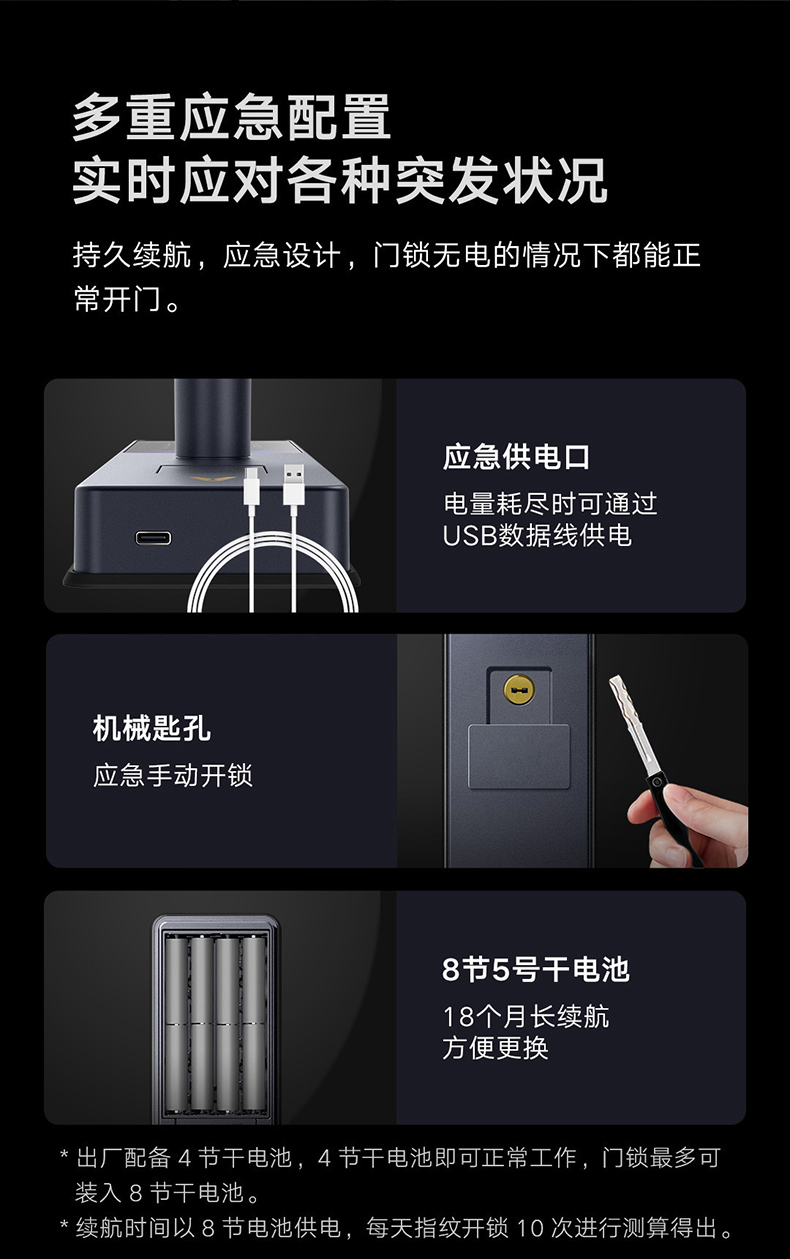 多重应急配置
实时应对各种突发状况

持久续航，应急设计，门锁无电的情况下都能正常开门。

应急供电口

电量耗尽时可通过USB数据线供电

机械匙孔

应急手动开锁

8节5号干电池

18个月长续航
方便更换

* 出厂配备 4 节干电池，4 节干电池即可正常工作，门锁最多可装入 8 节干电池。
* 续航时间以 8 节电池供电，每天指纹开锁 10 次进行测算得出。