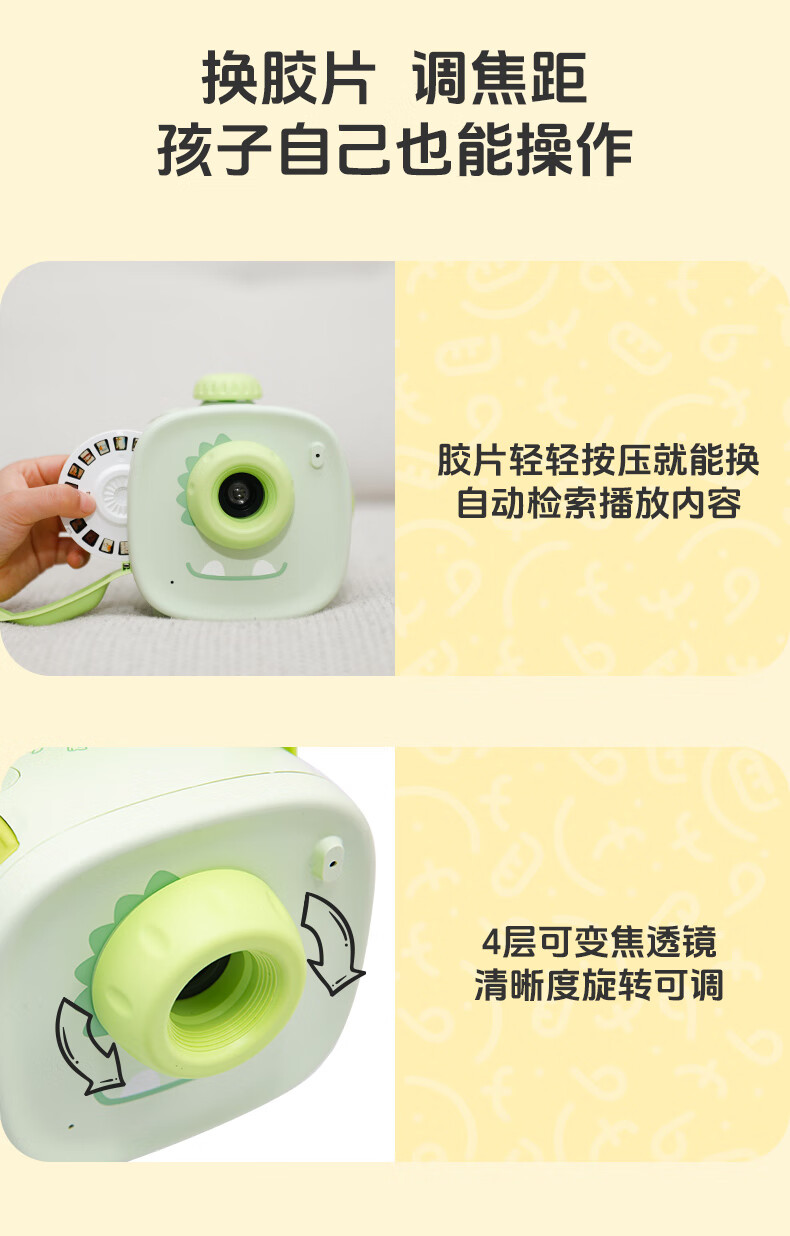 换胶片 调焦距
孩子自己也能操作

胶片轻轻按压就能换
自动检索播放内容

4层可变焦透镜
清晰度旋转可调