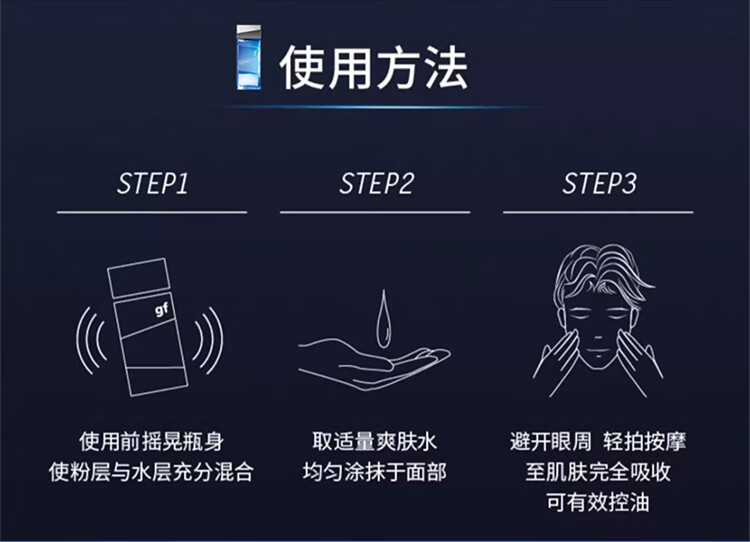 使用方法

STEP1

gf

使用前摇晃瓶身
使粉层与水层充分混合

STEP2

取适量爽肤水
均匀涂抹于面部

STEP3

避开眼周 轻拍按摩
至肌肤完全吸收
可有效控油