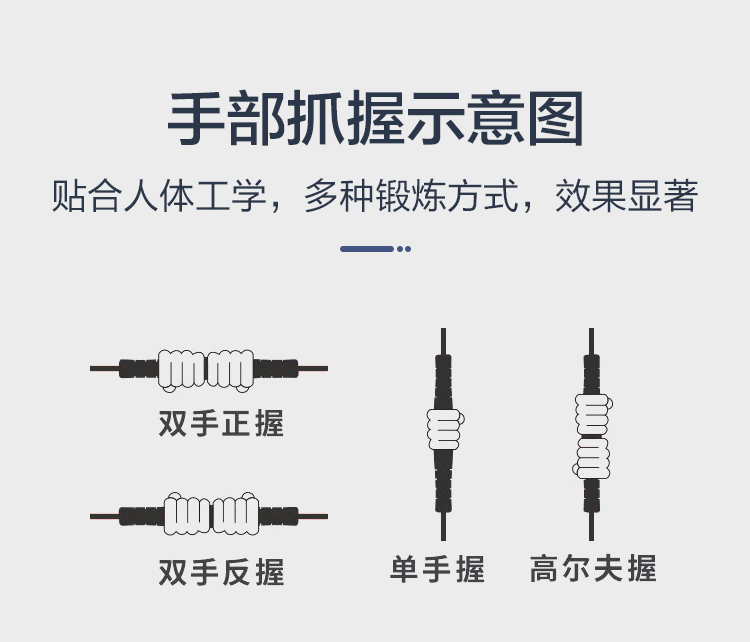 手部抓握示意图

贴合人体工学，多种锻炼方式，效果显著

双手正握

双手反握

单手握

高尔夫握