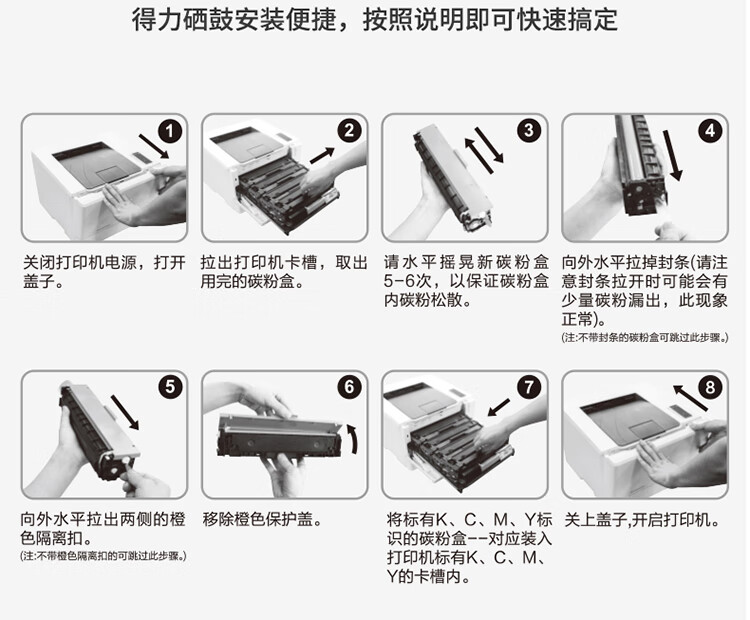 得力硒鼓安装便捷，按照说明即可快速搞定

1
关闭打印机电源，打开盖子。

2
拉出打印机卡槽，取出用完的碳粉盒。

3
请水平摇晃新碳粉盒5-6次，以保证碳粉盒内碳粉松散。

4
向外水平拉掉封条(请注意封条拉开时可能会有少量碳粉漏出，此现象正常)。
(注:不带封条的碳粉盒可跳过此步骤。)

5
向外水平拉出两侧的橙色隔离扣。
(注:不带橙色隔离扣的可跳过此步骤。)

6
移除橙色保护盖。

7
将标有K、C、M、Y标识的碳粉盒--对应装入打印机标有K、C、M、Y的卡槽内。

8
关上盖子,开启打印机。