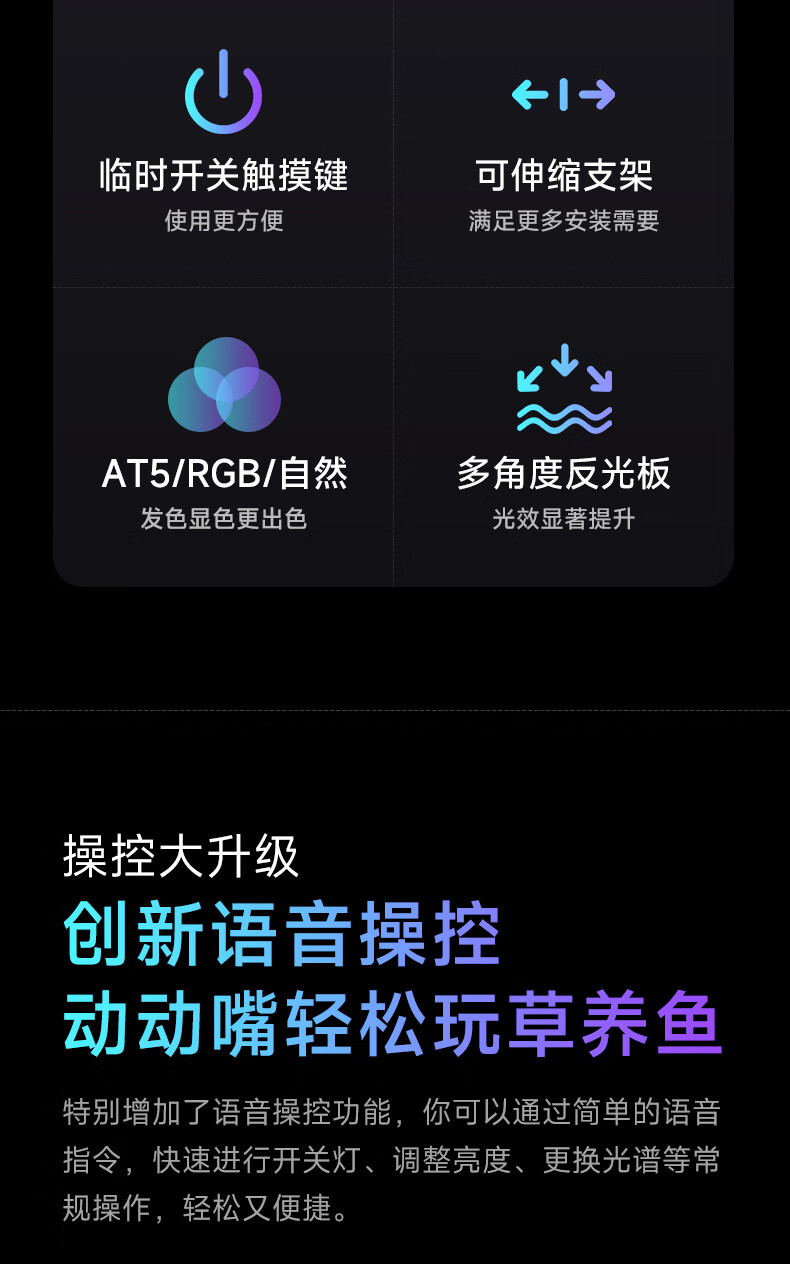 临时开关触摸键
使用更方便

可伸缩支架
满足更多安装需要

AT5/RGB/自然
发色显色更出色

多角度反光板
光效显著提升

操控大升级
创新语音操控
动动嘴轻松玩草养鱼

特别增加了语音操控功能，你可以通过简单的语音指令，快速进行开关灯、调整亮度、更换光谱等常规操作，轻松又便捷。