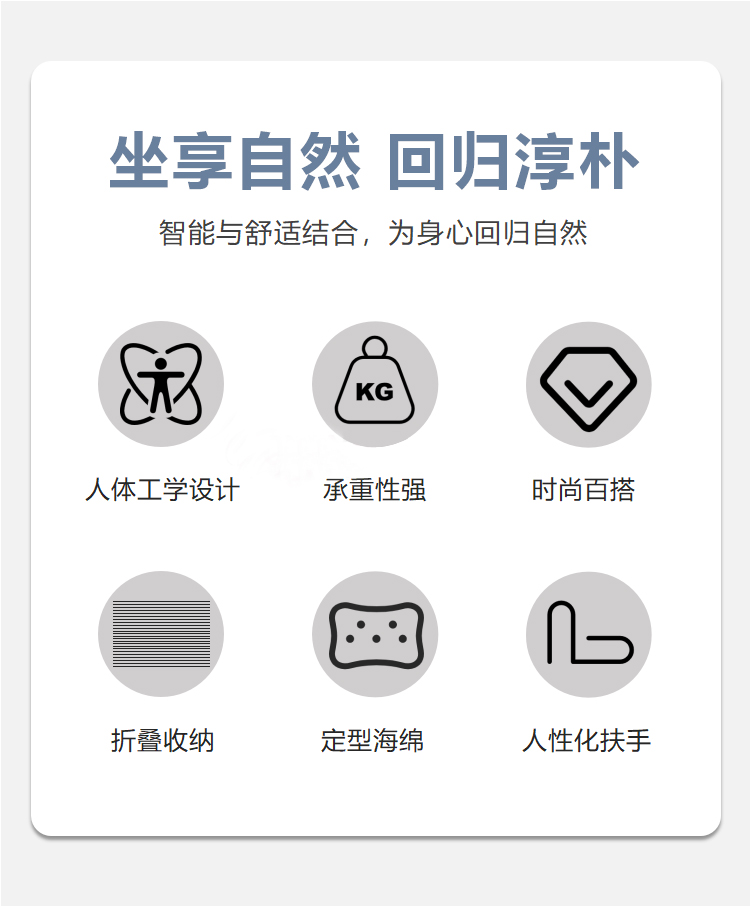 坐享自然 回归淳朴

智能与舒适结合，为身心回归自然

KG

人体工学设计

承重性强

时尚百搭

折叠收纳

定型海绵

人性化扶手