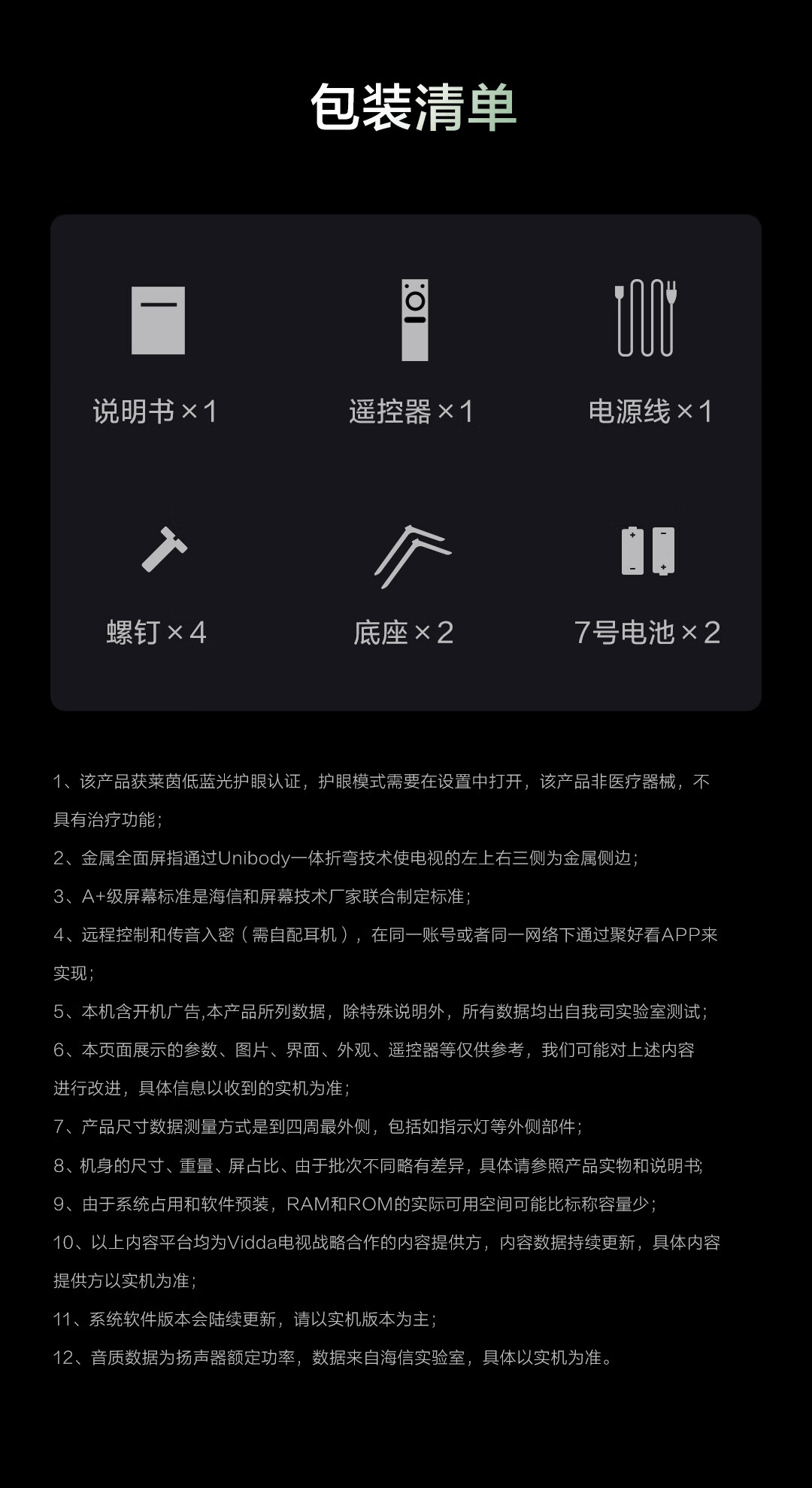 包装清单

说明书×1

遥控器×1

电源线×1

螺钉×4

底座×2

7号电池×2

1、该产品获莱茵低蓝光护眼认证，护眼模式需要在设置中打开，该产品非医疗器械，不具有治疗功能；

2、金属全面屏指通过Unibody一体折弯技术使电视的左上右三侧为金属侧边；

3、A+级屏幕标准是海信和屏幕技术厂家联合制定标准；

4、远程控制和传音入密（需自配耳机），在同一账号或者同一网络下通过聚好看APP来实现；

5、本机含开机广告,本产品所列数据，除特殊说明外，所有数据均出自我司实验室测试；

6、本页面展示的参数、图片、界面、外观、遥控器等仅供参考，我们可能对上述内容进行改进，具体信息以收到的实机为准；

7、产品尺寸数据测量方式是到四周最外侧，包括如指示灯等外侧部件；

8、机身的尺寸、重量、屏占比、由于批次不同略有差异，具体请参照产品实物和说明书;

9、由于系统占用和软件预装，RAM和ROM的实际可用空间可能比标称容量少；

10、以上内容平台均为Vidda电视战略合作的内容提供方，内容数据持续更新，具体内容提供方以实机为准；

11、系统软件版本会陆续更新，请以实机版本为主；

12、音质数据为扬声器额定功率，数据来自海信实验室，具体以实机为准。