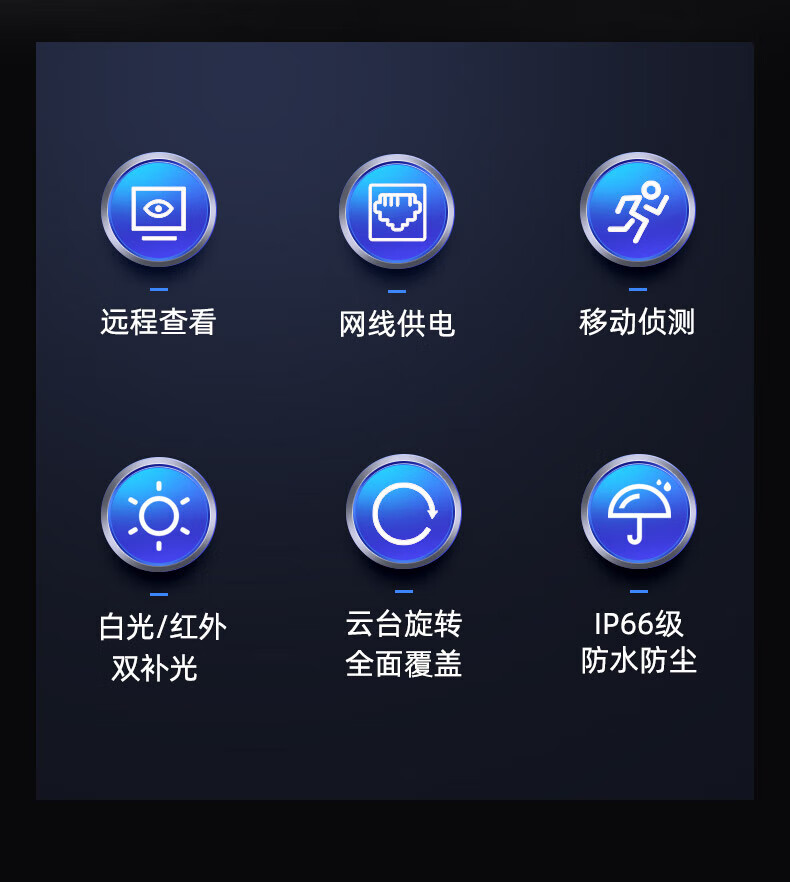 远程查看

网线供电

移动侦测

白光/红外
双补光

云台旋转
全面覆盖

IP66级
防水防尘