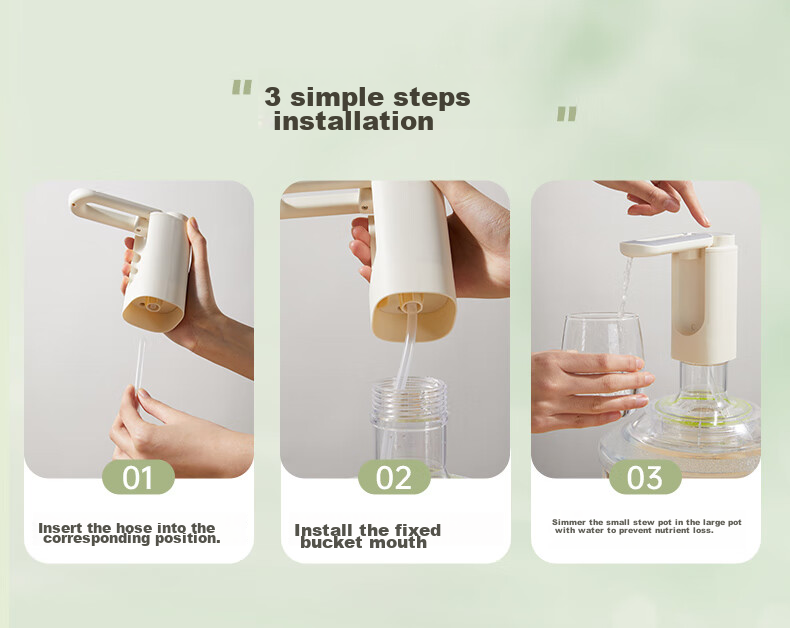 " 3 simple steps installation "

01

Insert the hose into the corresponding position.

02

Install the fixed bucket mouth

03

Simmer the small stew pot in the large pot with water to prevent nutrient loss.