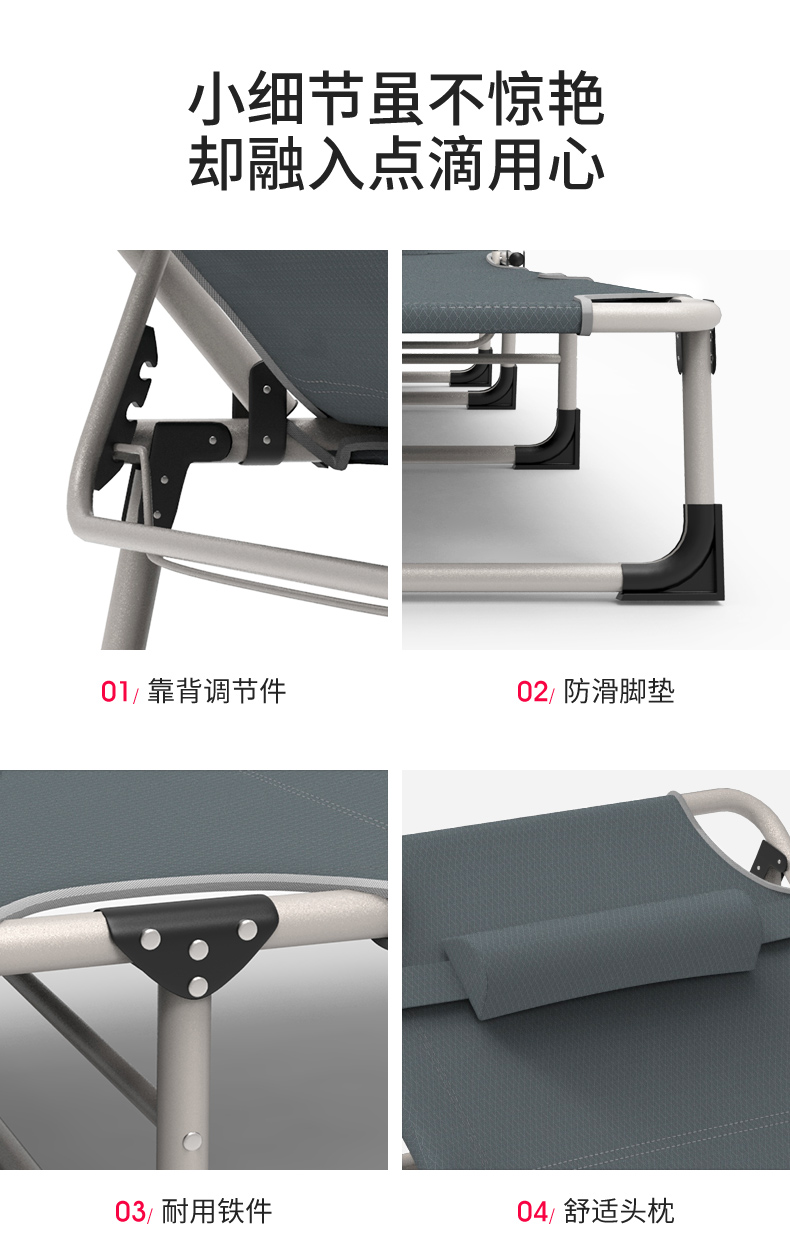 小细节虽不惊艳
却融入点滴用心

01/ 靠背调节件

02/ 防滑脚垫

03/ 耐用铁件

04/ 舒适头枕