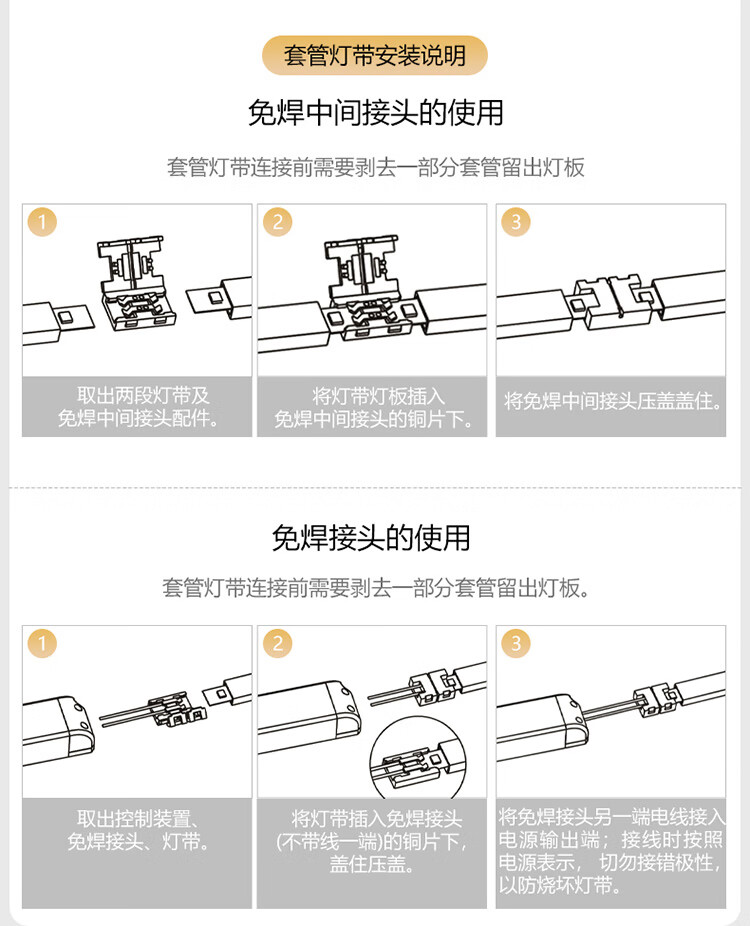 套管灯带安装说明

免焊中间接头的使用

套管灯带连接前需要剥去一部分套管留出灯板

1

取出两段灯带及免焊中间接头配件。

2

将灯带灯板插入免焊中间接头的铜片下。

3

将免焊中间接头压盖盖住。

免焊接头的使用

套管灯带连接前需要剥去一部分套管留出灯板。

1

取出控制装置、免焊接头、灯带。

2

将灯带插入免焊接头(不带线一端)的铜片下，盖住压盖。

3

将免焊接头另一端电线接入电源输出端；接线时按照电源表示，切勿接错极性，以防烧坏灯带。