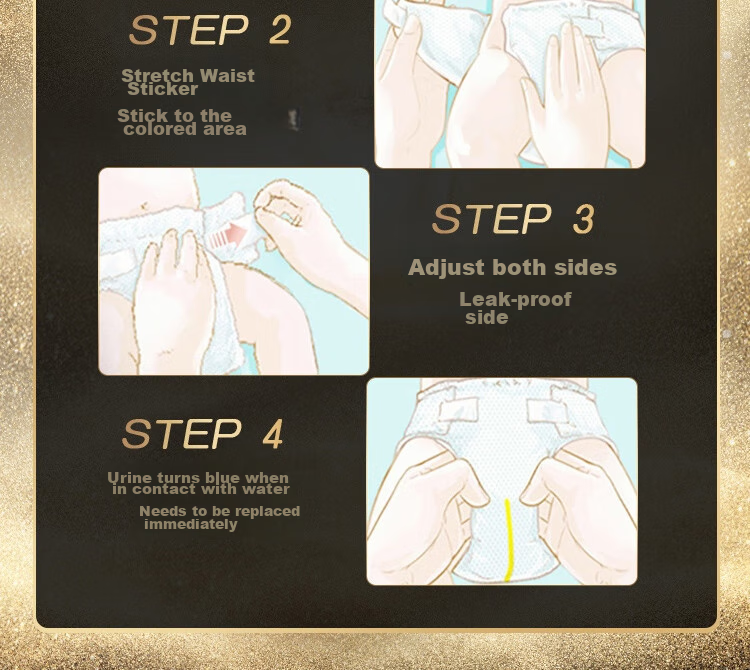 STEP 2

Stretch Waist Sticker

Stick to the colored area

STEP 3

Adjust both sides

Leak-proof side

STEP 4

Urine turns blue when in contact with water

Needs to be replaced immediately