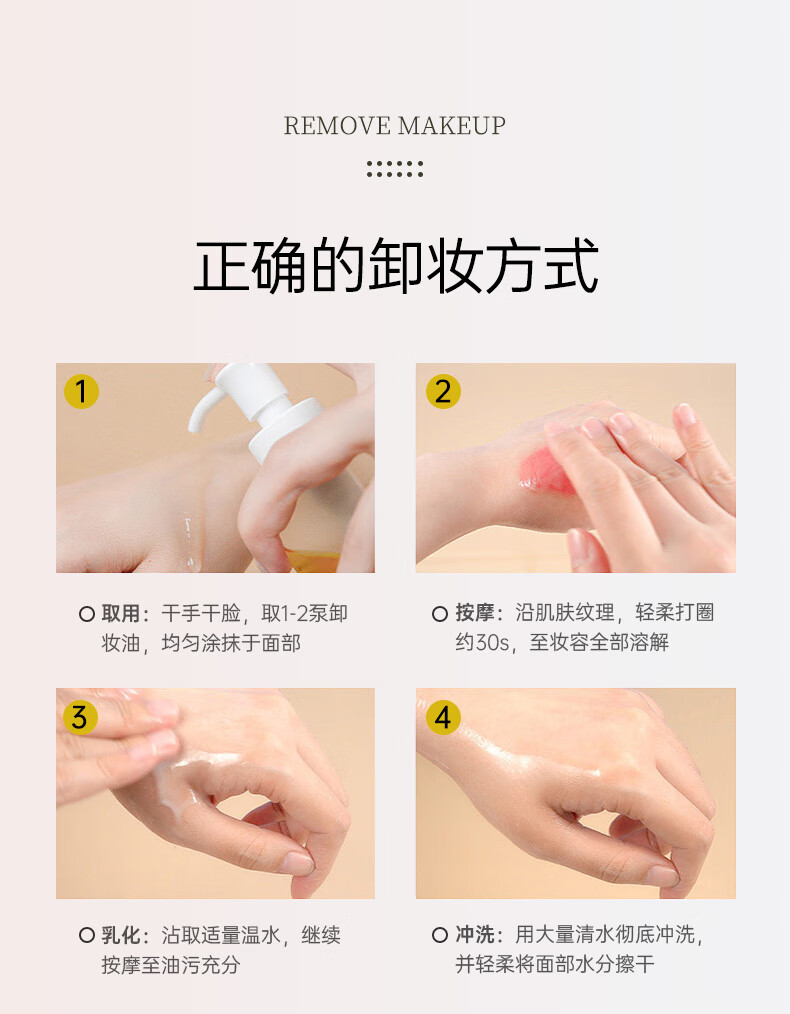 REMOVE MAKEUP

正确的卸妆方式

1

取用：干手干脸，取1-2泵卸妆油，均匀涂抹于面部

2

按摩：沿肌肤纹理，轻柔打圈约30s，至妆容全部溶解

3

乳化：沾取适量温水，继续按摩至油污充分

4

冲洗：用大量清水彻底冲洗，并轻柔将面部水分擦干