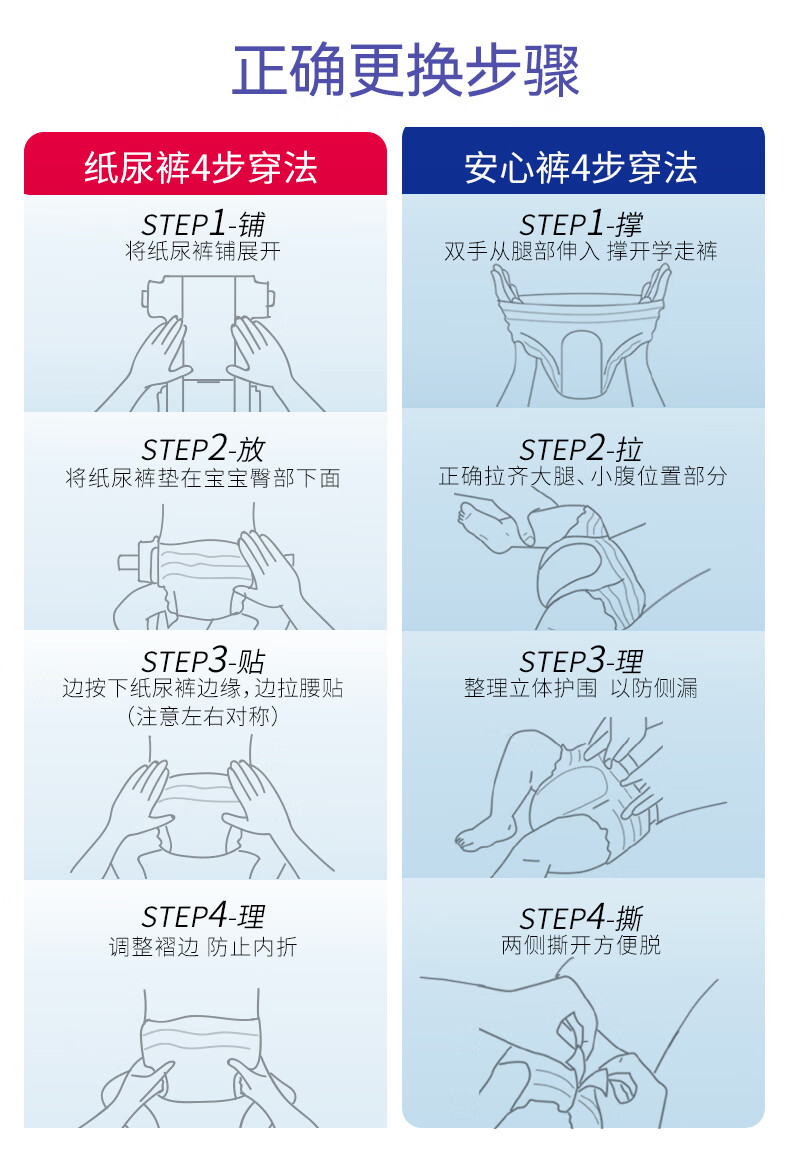 正确更换步骤

纸尿裤4步穿法

STEP1-铺
将纸尿裤铺展开

STEP2-放
将纸尿裤垫在宝宝臀部下面

STEP3-贴
边按下纸尿裤边缘，边拉腰贴
（注意左右对称）

STEP4-理
调整褶边 防止内折

安心裤4步穿法

STEP1-撑
双手从腿部伸入 撑开学走裤

STEP2-拉
正确拉齐大腿、小腹位置部分

STEP3-理
整理立体护围 以防侧漏

STEP4-撕
两侧撕开方便脱