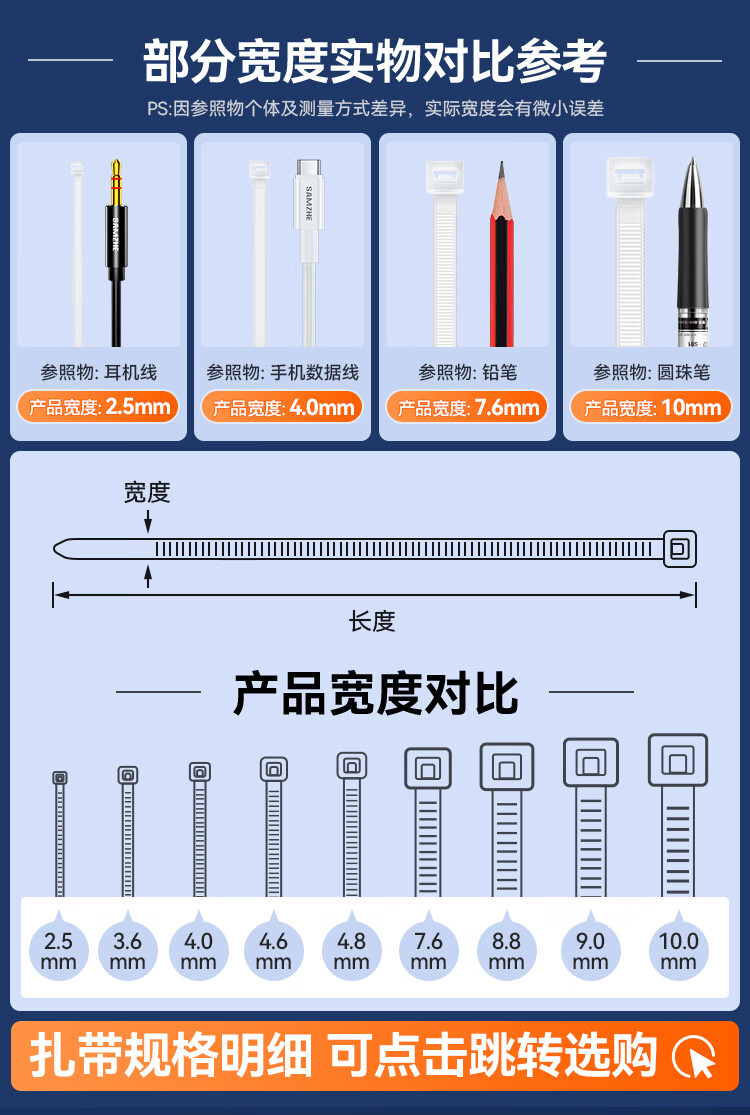 部分宽度实物对比参考

PS:因参照物个体及测量方式差异，实际宽度会有微小误差

SAMZHE

参照物: 耳机线
产品宽度: 2.5mm

SAMZHE

参照物: 手机数据线
产品宽度: 4.0mm

参照物: 铅笔
产品宽度: 7.6mm

参照物: 圆珠笔
产品宽度: 10mm

宽度

长度

产品宽度对比

2.5 mm
3.6 mm
4.0 mm
4.6 mm
4.8 mm
7.6 mm
8.8 mm
9.0 mm
10.0 mm

扎带规格明细 可点击跳转选购