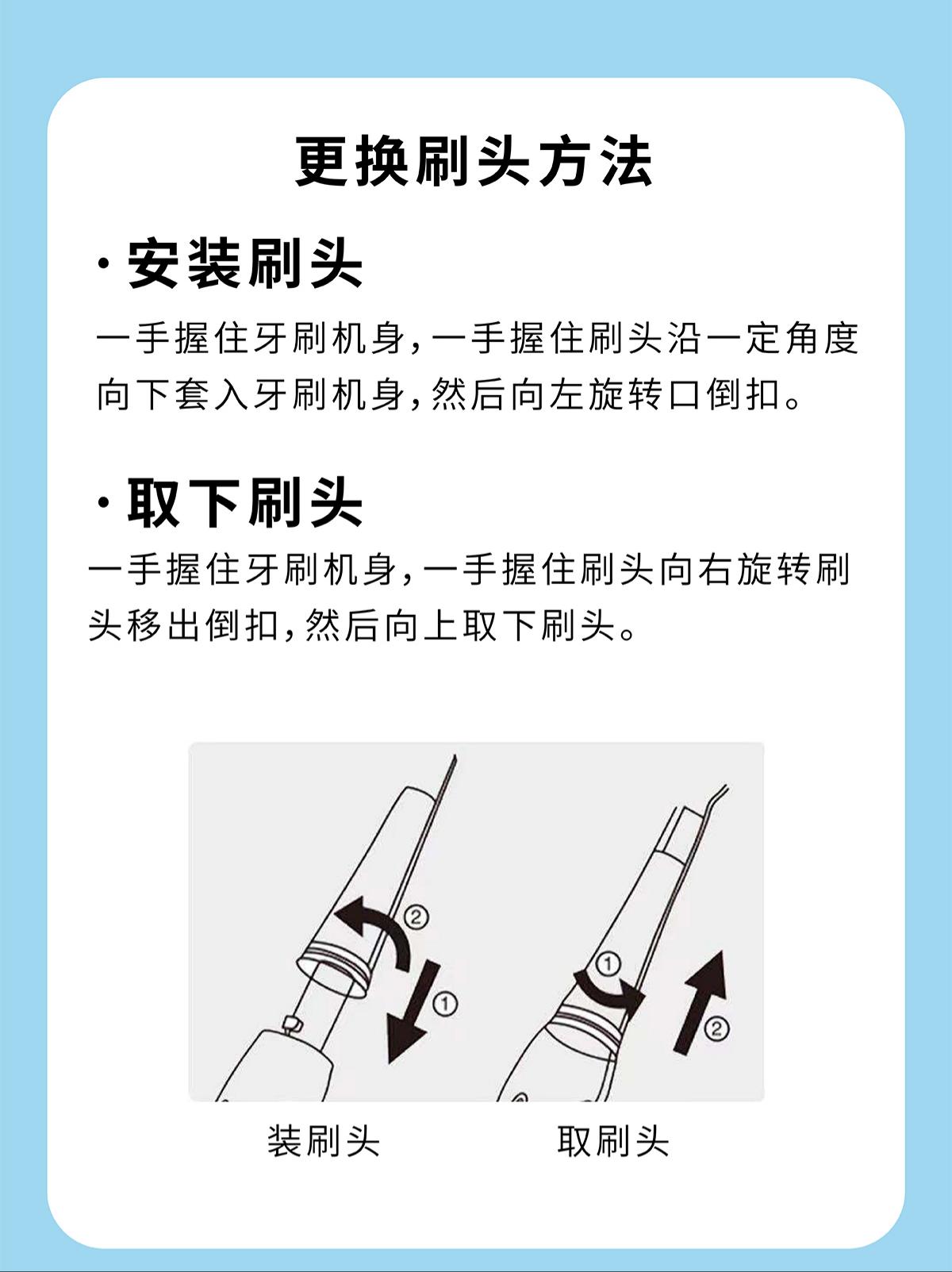 更换刷头方法

· 安装刷头

一手握住牙刷机身，一手握住刷头沿一定角度向下套入牙刷机身，然后向左旋转口倒扣。

· 取下刷头

一手握住牙刷机身，一手握住刷头向右旋转刷头移出倒扣，然后向上取下刷头。

②
①
①
②

装刷头

取刷头