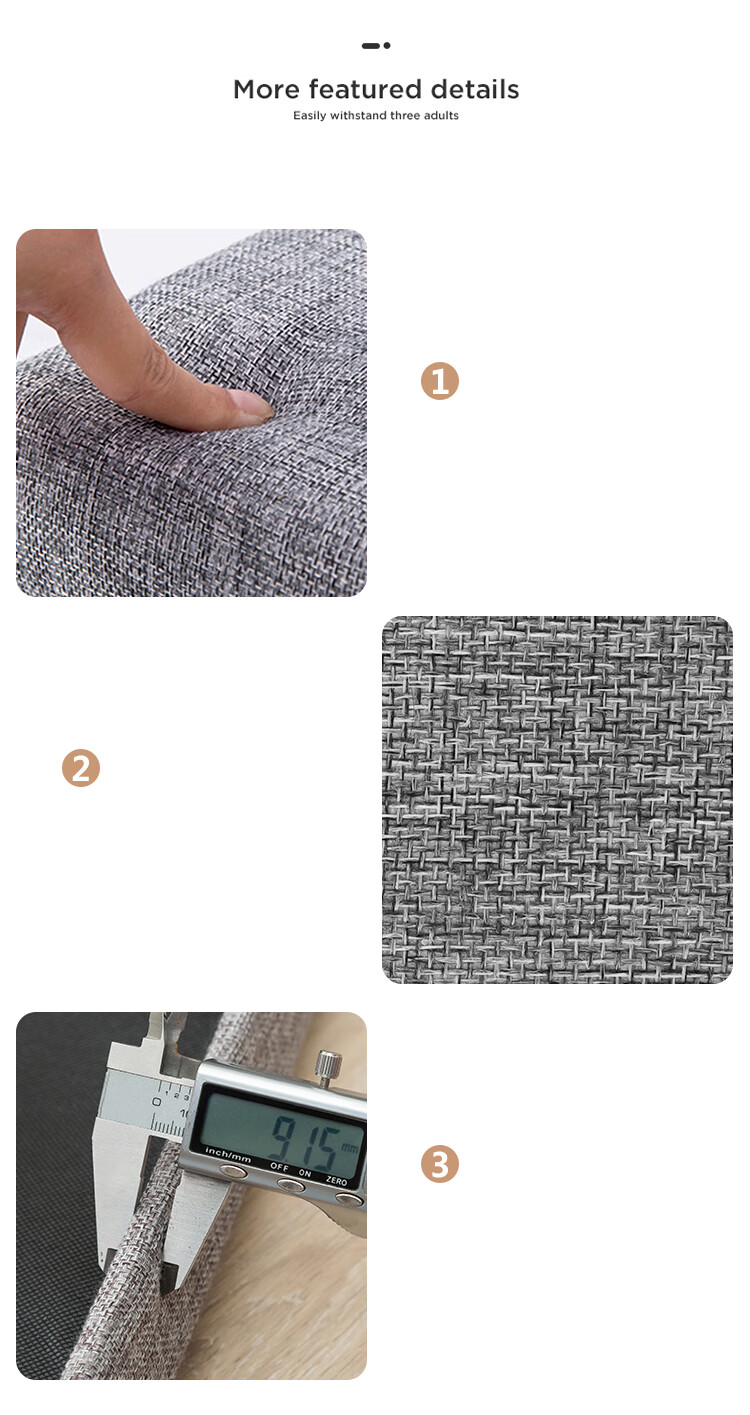 More featured details
Easily withstand three adults

1

2

0 1 2 3
10
9.15 mm
inch/mm OFF ON ZERO

3