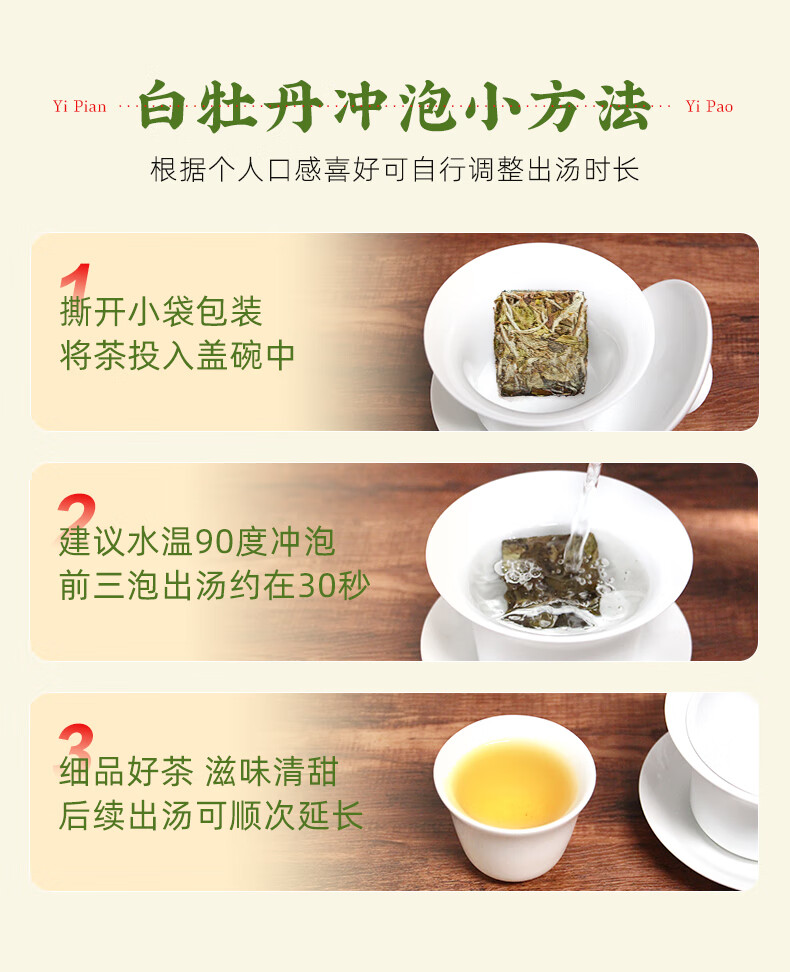 Yi Pian 白牡丹冲泡小方法 Yi Pao

根据个人口感喜好可自行调整出汤时长

1
撕开小袋包装
将茶投入盖碗中

2
建议水温90度冲泡
前三泡出汤约在30秒

3
细品好茶 滋味清甜
后续出汤可顺次延长