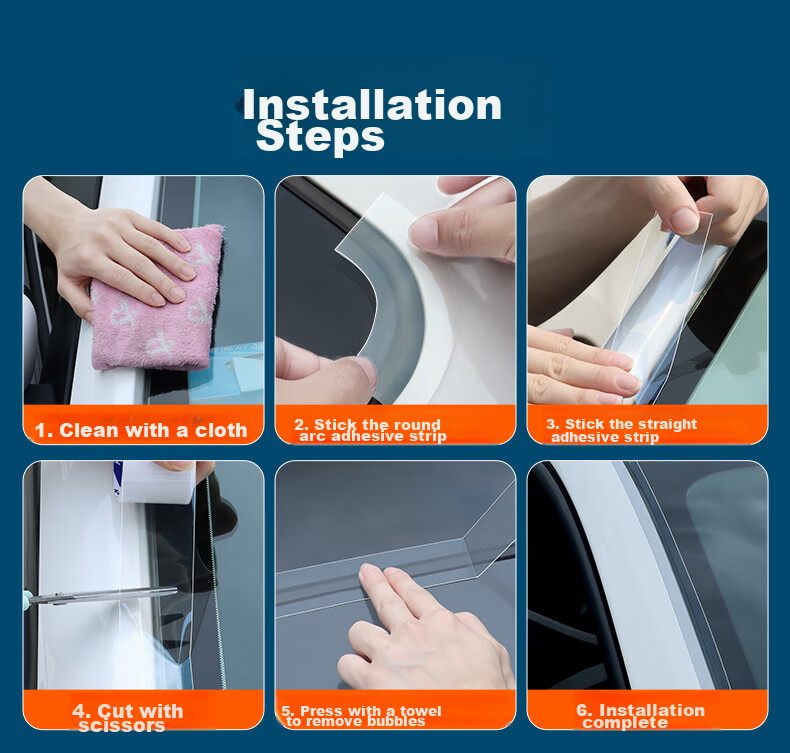 Installation Steps

1. Clean with a cloth

2. Stick the round arc adhesive strip

3. Stick the straight adhesive strip

4. Cut with scissors

5. Press with a towel to remove bubbles

6. Installation complete