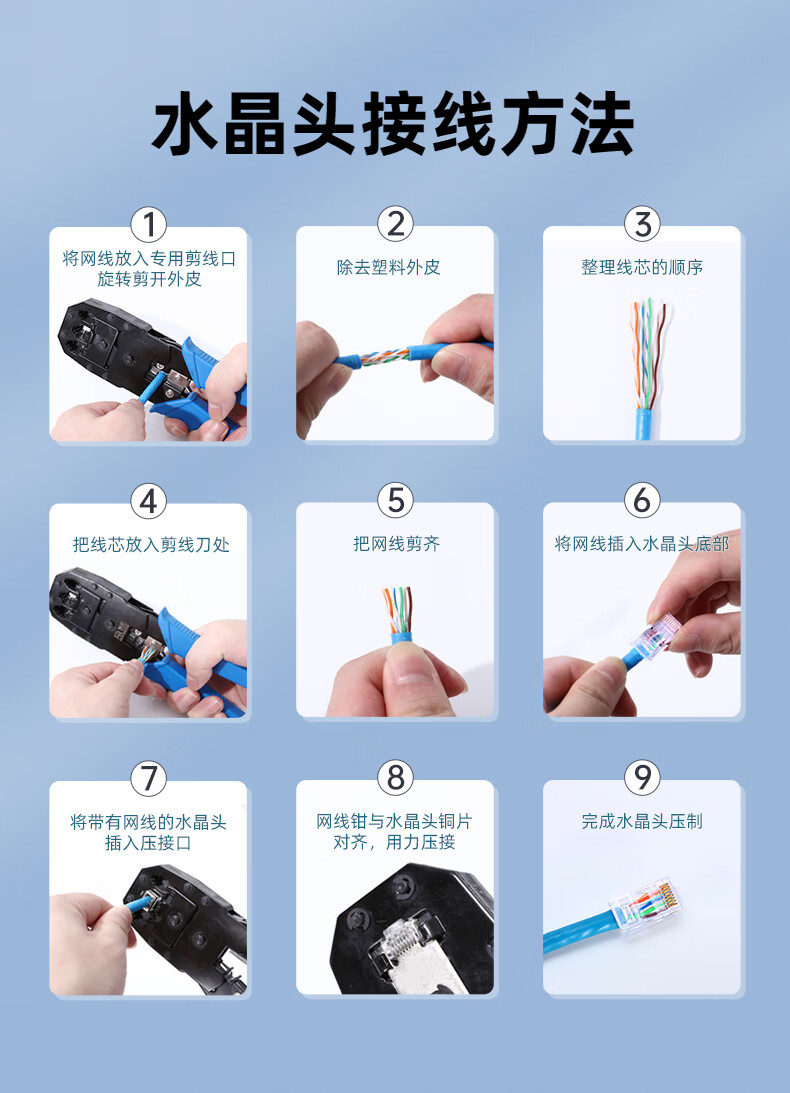 水晶头接线方法

1
将网线放入专用剪线口旋转剪开外皮

2
除去塑料外皮

3
整理线芯的顺序

4
把线芯放入剪线刀处

5
把网线剪齐

6
将网线插入水晶头底部

7
将带有网线的水晶头插入压接口

8
网线钳与水晶头铜片对齐，用力压接

9
完成水晶头压制