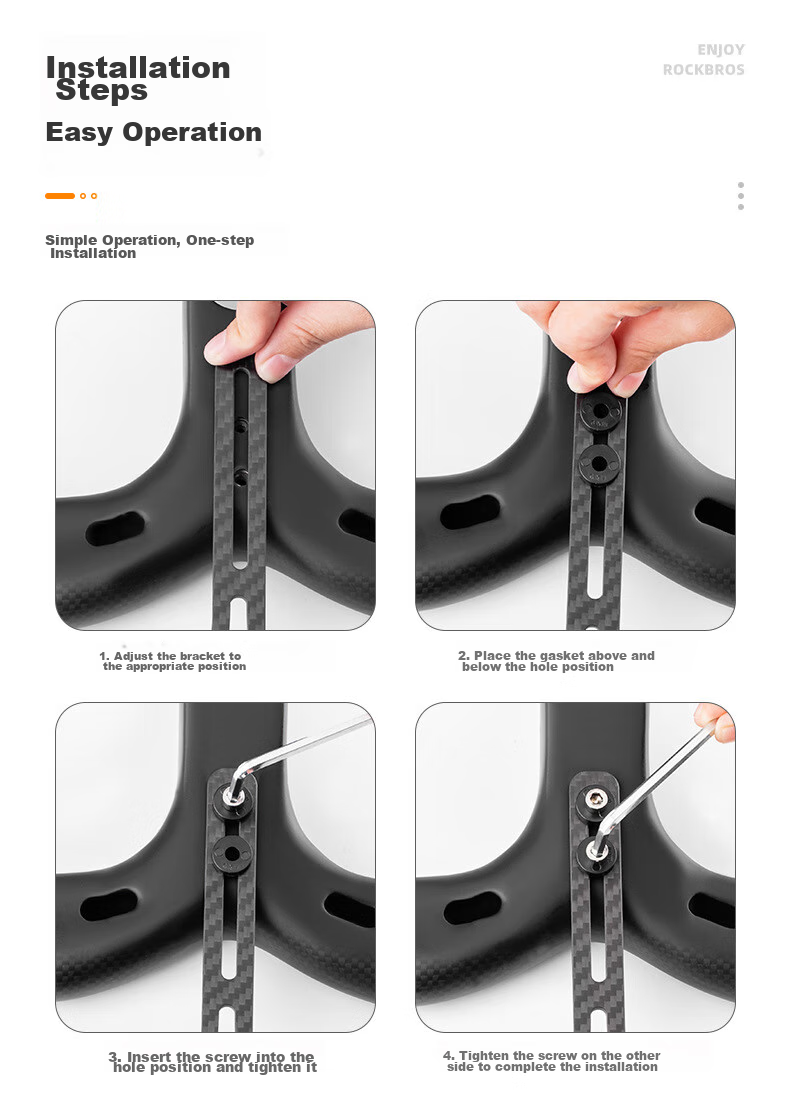 Installation Steps

Easy Operation

ENJOY ROCKBROS

Simple Operation, One-step Installation

1. Adjust the bracket to the appropriate position

2. Place the gasket above and below the hole position

3. Insert the screw into the hole position and tighten it

4. Tighten the screw on the other side to complete the installation