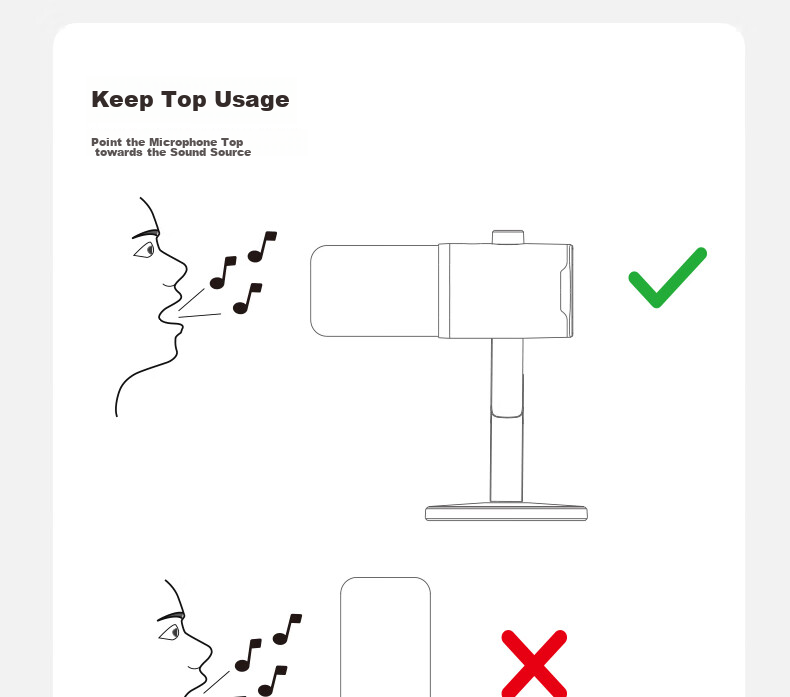 Keep Top Usage

Point the Microphone Top towards the Sound Source