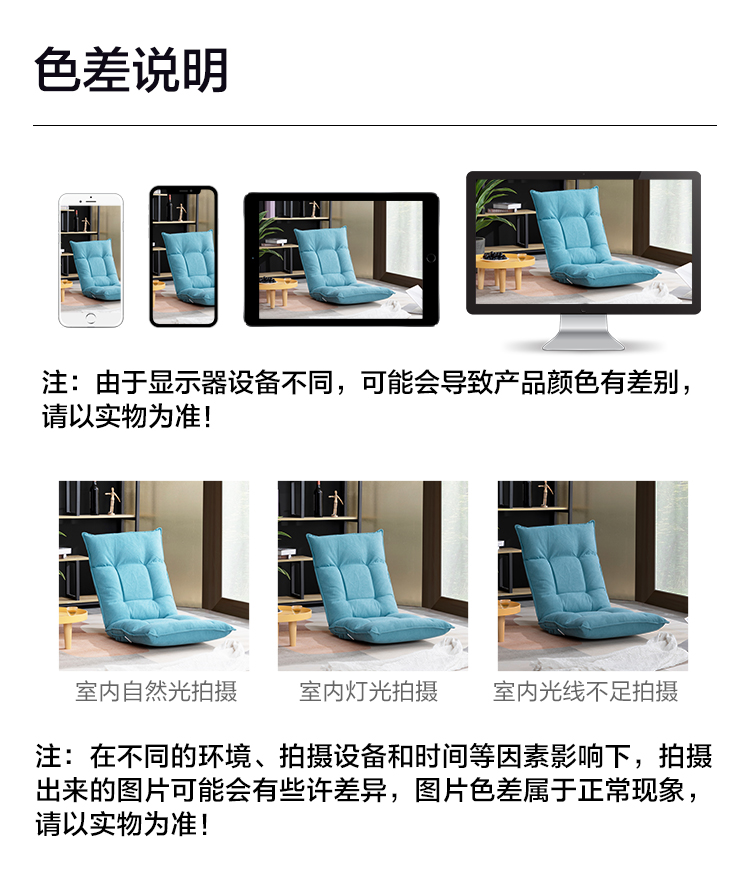 色差说明

注：由于显示器设备不同，可能会导致产品颜色有差别，请以实物为准！

室内自然光拍摄

室内灯光拍摄

室内光线不足拍摄

注：在不同的环境、拍摄设备和时间等因素影响下，拍摄出来的图片可能会有些许差异，图片色差属于正常现象，请以实物为准！