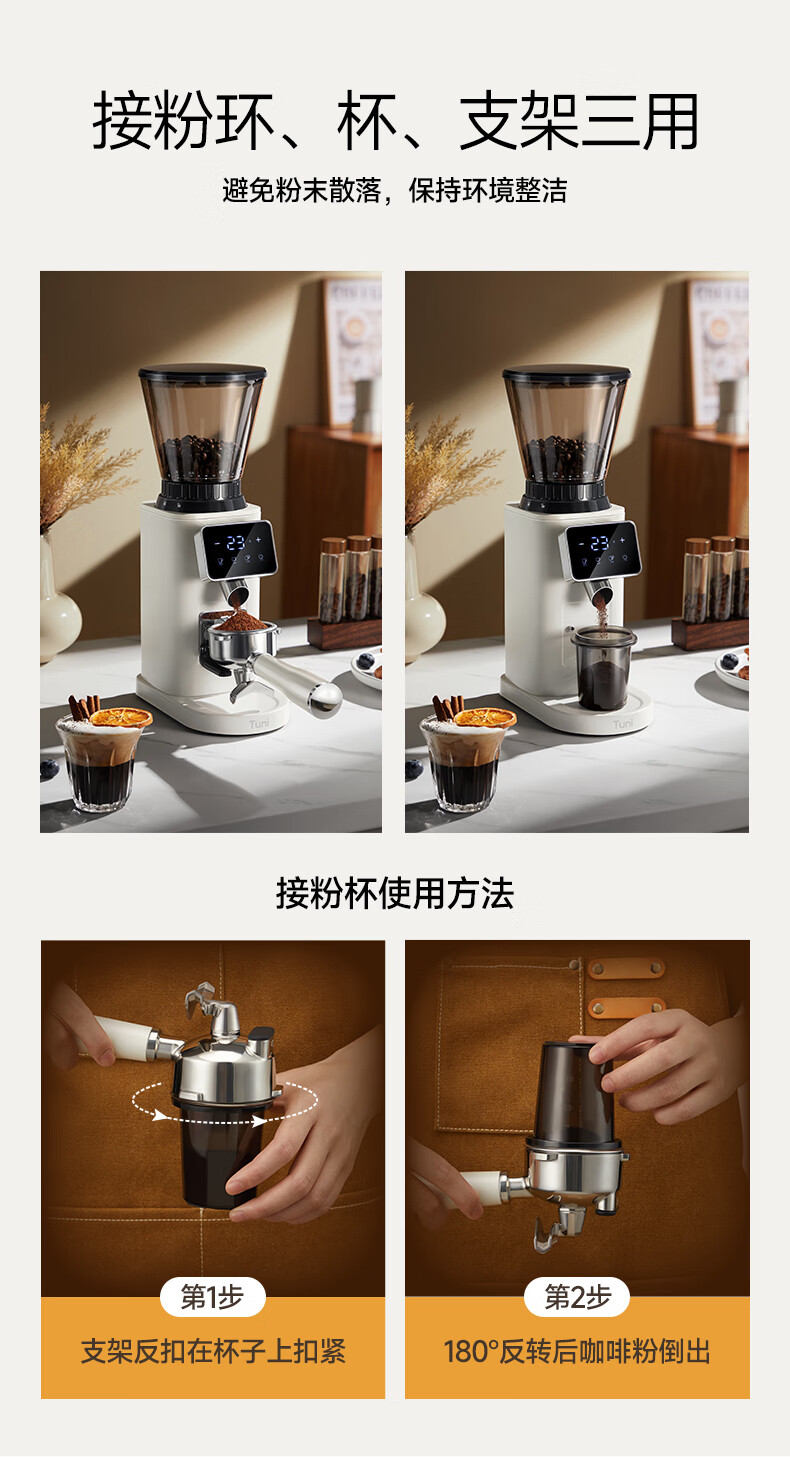 接粉环、杯、支架三用

避免粉末散落，保持环境整洁

-23

Tuni

-23

Tuni

接粉杯使用方法

第1步

支架反扣在杯子上扣紧

第2步

180°反转后咖啡粉倒出