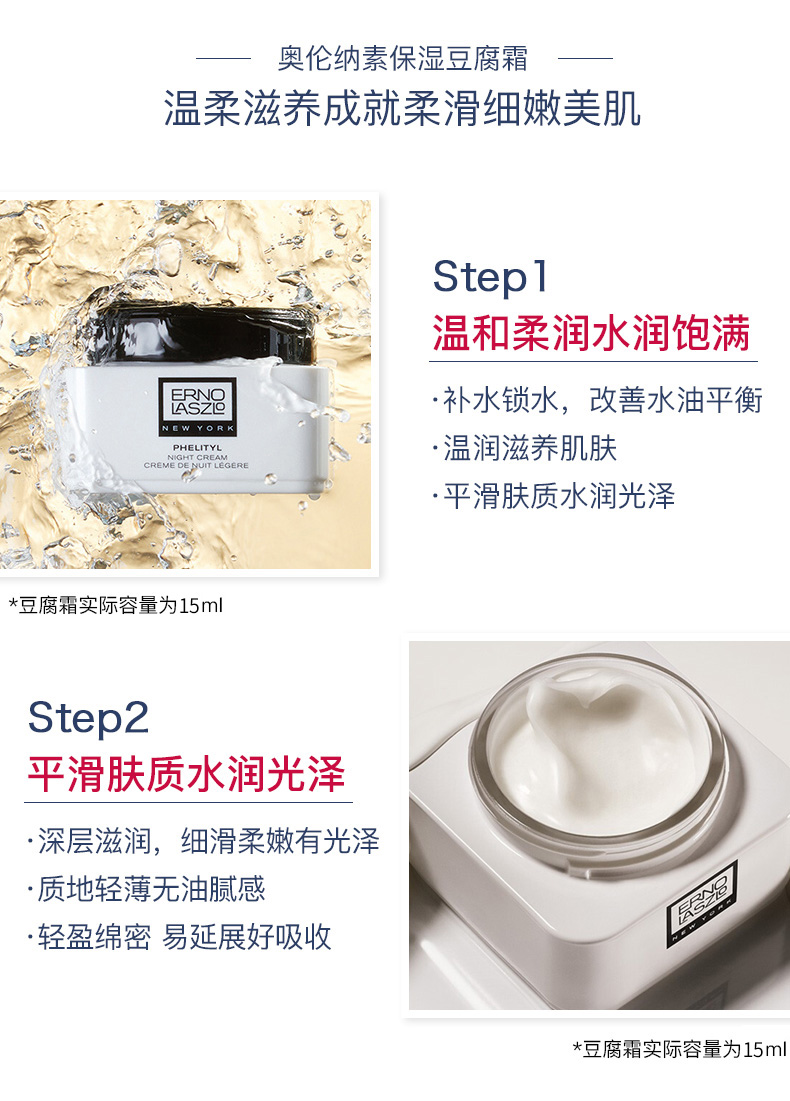 奥伦纳素保湿豆腐霜

温柔滋养成就柔滑细嫩美肌

ERNO LASZLO
NEW YORK
PHELITYL
NIGHT CREAM
CRÈME DE NUIT LÉGÈRE

Step1

温和柔润水润饱满

·补水锁水，改善水油平衡

·温润滋养肌肤

·平滑肤质水润光泽

*豆腐霜实际容量为15ml

Step2

平滑肤质水润光泽

·深层滋润，细滑柔嫩有光泽

·质地轻薄无油腻感

·轻盈绵密 易延展好吸收

ERNO LASZLO
NEW YORK

*豆腐霜实际容量为15ml