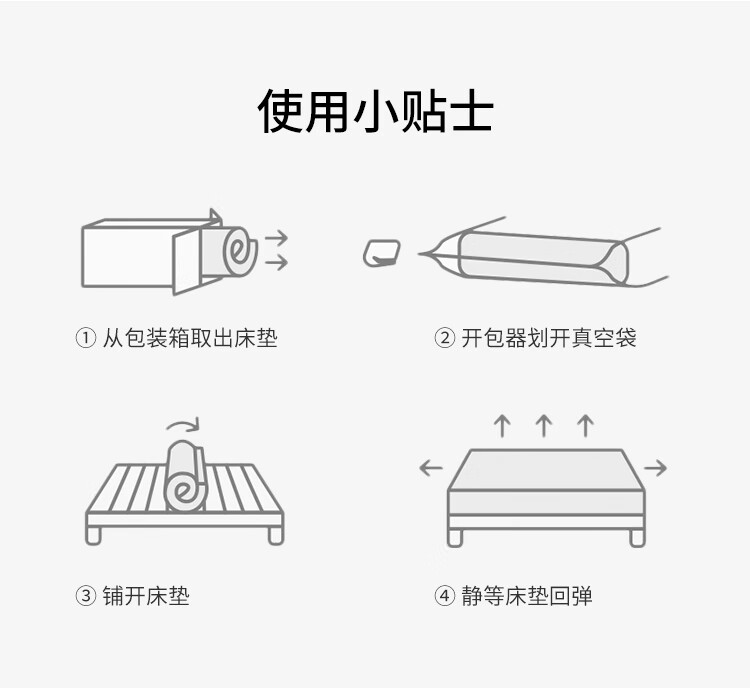 使用小贴士

① 从包装箱取出床垫

② 开包器划开真空袋

③ 铺开床垫

④ 静等床垫回弹