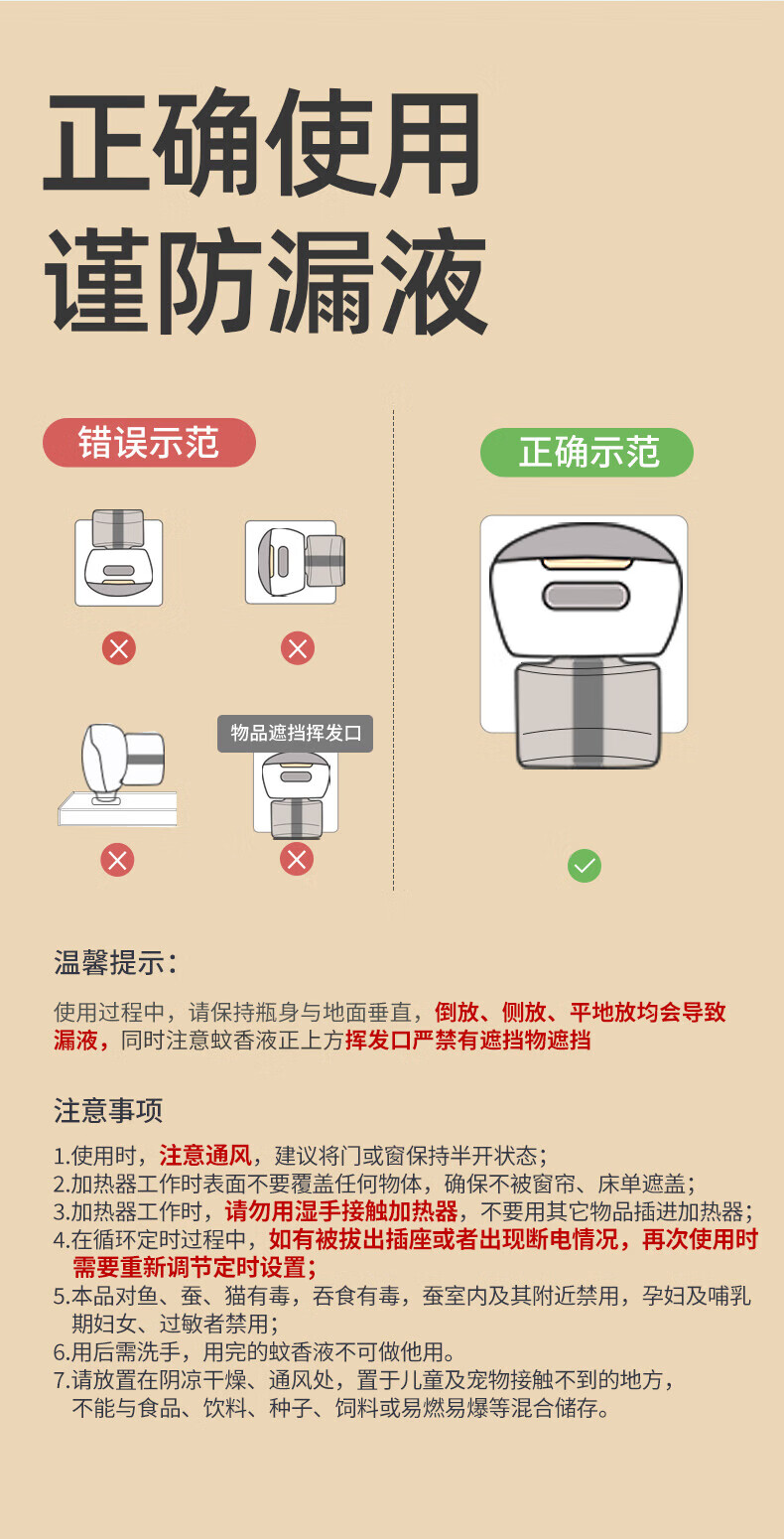 正确使用
谨防漏液

错误示范

物品遮挡挥发口

正确示范

温馨提示：

使用过程中，请保持瓶身与地面垂直，倒放、侧放、平地放均会导致漏液，同时注意蚊香液正上方挥发口严禁有遮挡物遮挡

注意事项

1.使用时，注意通风，建议将门或窗保持半开状态；
2.加热器工作时表面不要覆盖任何物体，确保不被窗帘、床单遮盖；
3.加热器工作时，请勿用湿手接触加热器，不要用其它物品插进加热器；
4.在循环定时过程中，如有被拔出插座或者出现断电情况，再次使用时需要重新调节定时设置；
5.本品对鱼、蚕、猫有毒，吞食有毒，蚕室内及其附近禁用，孕妇及哺乳期妇女、过敏者禁用；
6.用后需洗手，用完的蚊香液不可做他用。
7.请放置在阴凉干燥、通风处，置于儿童及宠物接触不到的地方，不能与食品、饮料、种子、饲料或易燃易爆等混合储存。