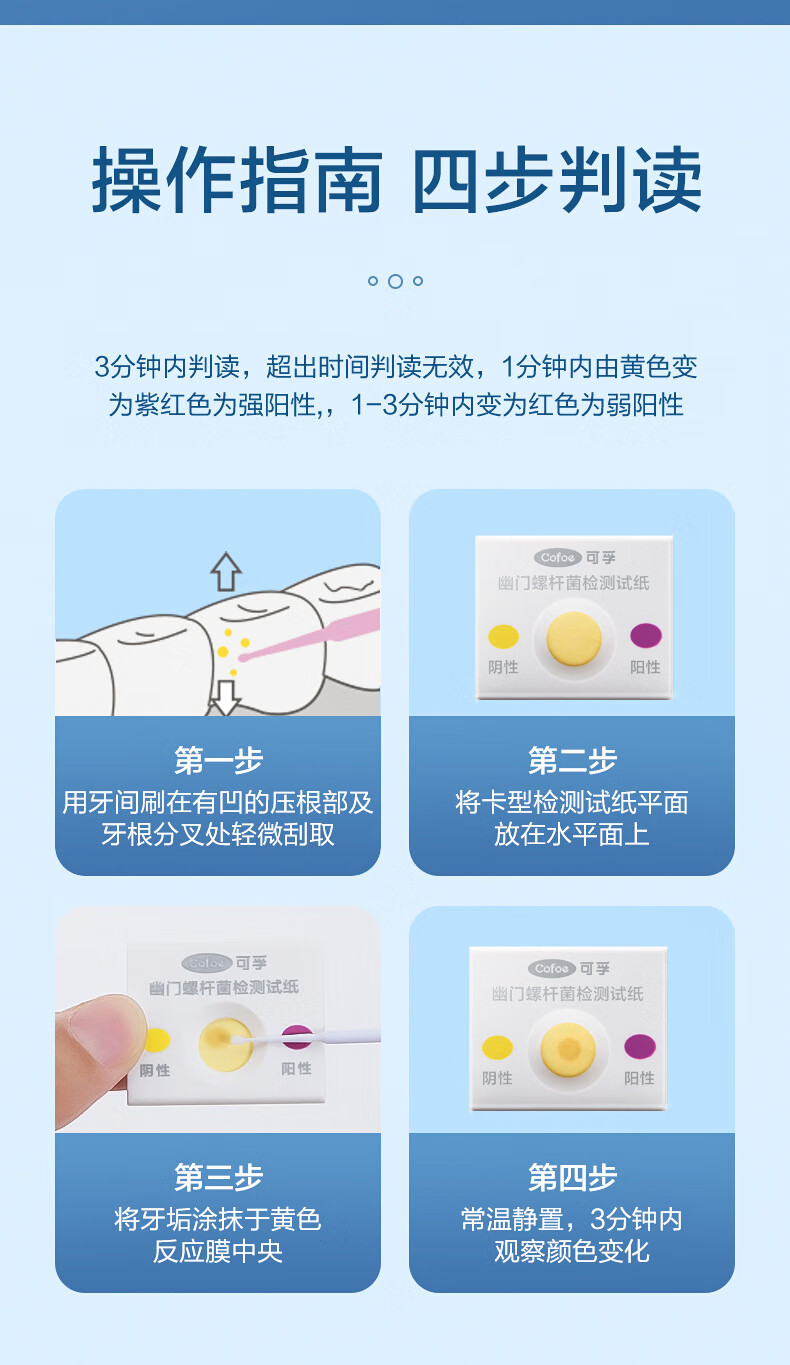 操作指南 四步判读

3分钟内判读，超出时间判读无效，1分钟内由黄色变为紫红色为强阳性,，1-3分钟内变为红色为弱阳性

第一步
用牙间刷在有凹的压根部及牙根分叉处轻微刮取

Cofoe 可孚
幽门螺杆菌检测试纸
阴性
阳性

第二步
将卡型检测试纸平面放在水平面上

Cofoe 可孚
幽门螺杆菌检测试纸
阴性
阳性

第三步
将牙垢涂抹于黄色反应膜中央

Cofoe 可孚
幽门螺杆菌检测试纸
阴性
阳性

第四步
常温静置，3分钟内观察颜色变化