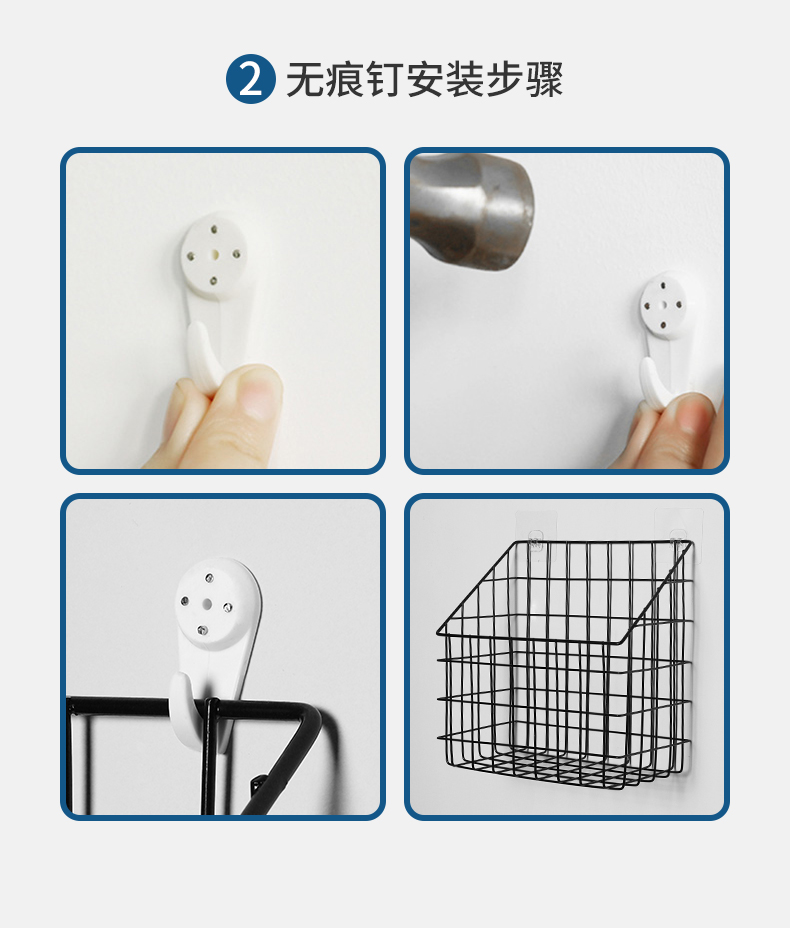 2 无痕钉安装步骤