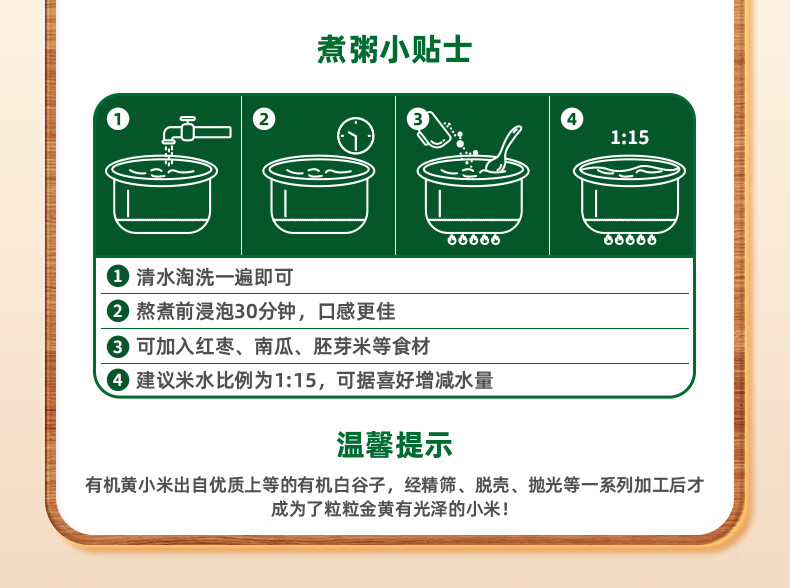 煮粥小贴士

1

2

3

4 1:15

1 清水淘洗一遍即可

2 熬煮前浸泡30分钟，口感更佳

3 可加入红枣、南瓜、胚芽米等食材

4 建议米水比例为1:15，可据喜好增减水量

温馨提示

有机黄小米出自优质上等的有机白谷子，经精筛、脱壳、抛光等一系列加工后才成为了粒粒金黄有光泽的小米！