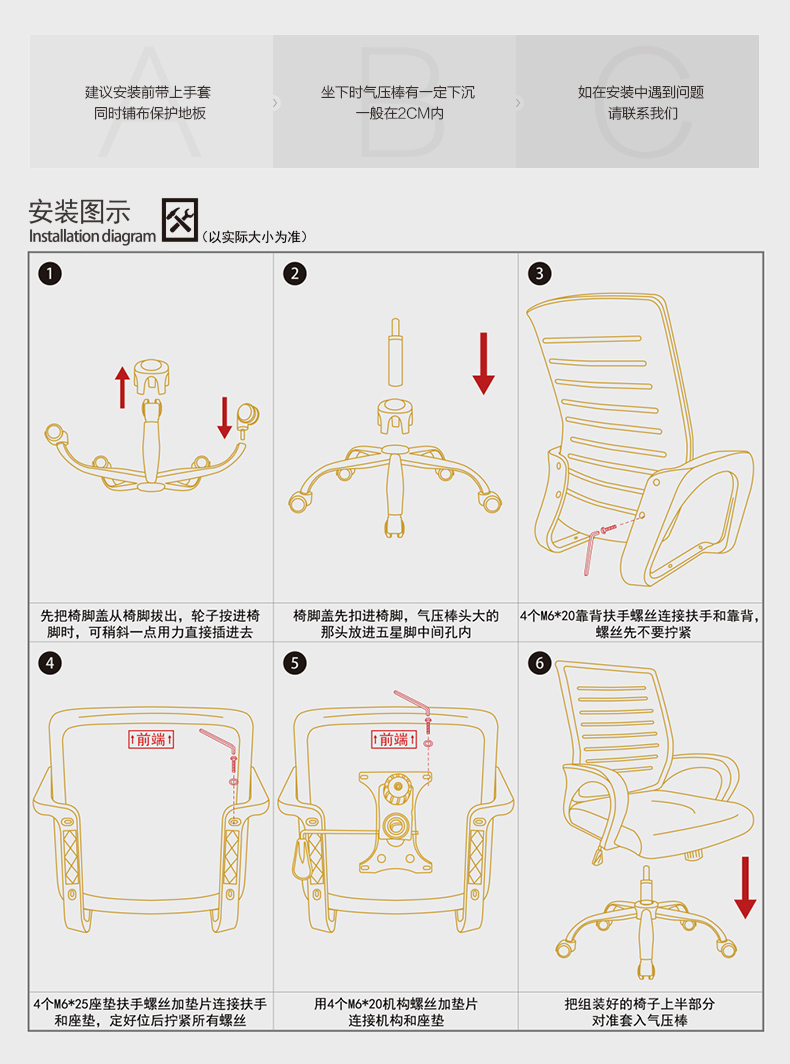 A
建议安装前带上手套
同时铺布保护地板

B
坐下时气压棒有一定下沉
一般在2CM内

C
如在安装中遇到问题
请联系我们

安装图示
Installation diagram （以实际大小为准）

1
先把椅脚盖从椅脚拔出，轮子按进椅脚时，可稍斜一点用力直接插进去

2
椅脚盖先扣进椅脚，气压棒头大的那头放进五星脚中间孔内

3
4个M6*20靠背扶手螺丝连接扶手和靠背，螺丝先不要拧紧

4
↑前端↑
4个M6*25座垫扶手螺丝加垫片连接扶手和座垫，定好位后拧紧所有螺丝

5
↑前端↑
用4个M6*20机构螺丝加垫片连接机构和座垫

6
把组装好的椅子上半部分对准套入气压棒