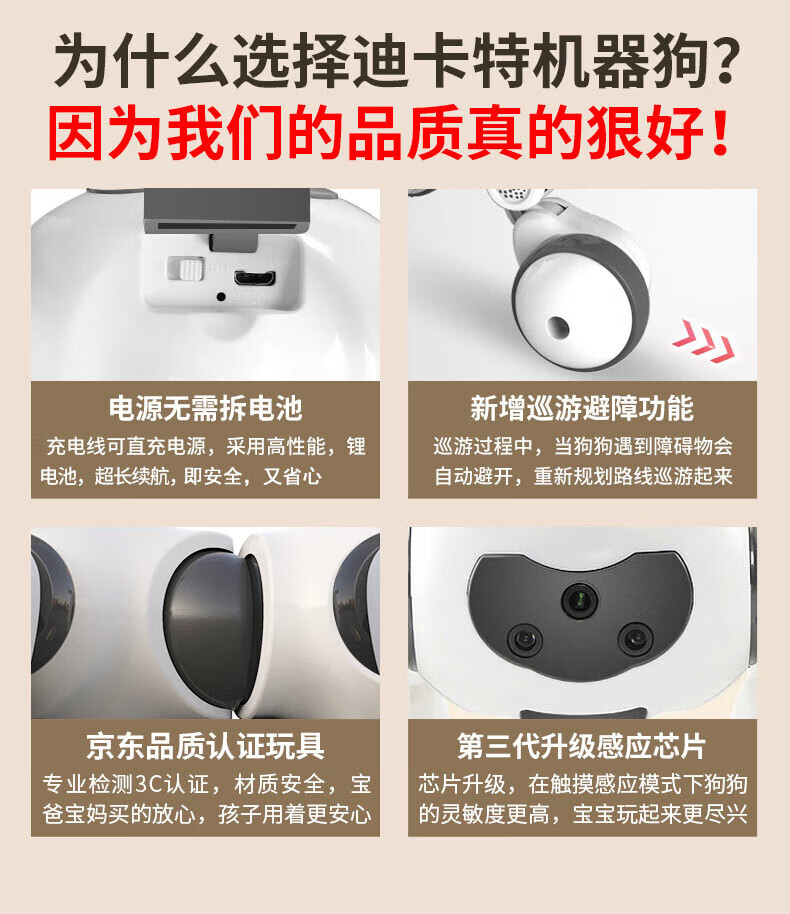 为什么选择迪卡特机器狗？
因为我们的品质真的狠好！

电源无需拆电池
充电线可直充电源，采用高性能，锂电池，超长续航，即安全，又省心

新增巡游避障功能
巡游过程中，当狗狗遇到障碍物会自动避开，重新规划路线巡游起来

京东品质认证玩具
专业检测3C认证，材质安全，宝爸宝妈买的放心，孩子用着更安心

第三代升级感应芯片
芯片升级，在触摸感应模式下狗狗的灵敏度更高，宝宝玩起来更尽兴