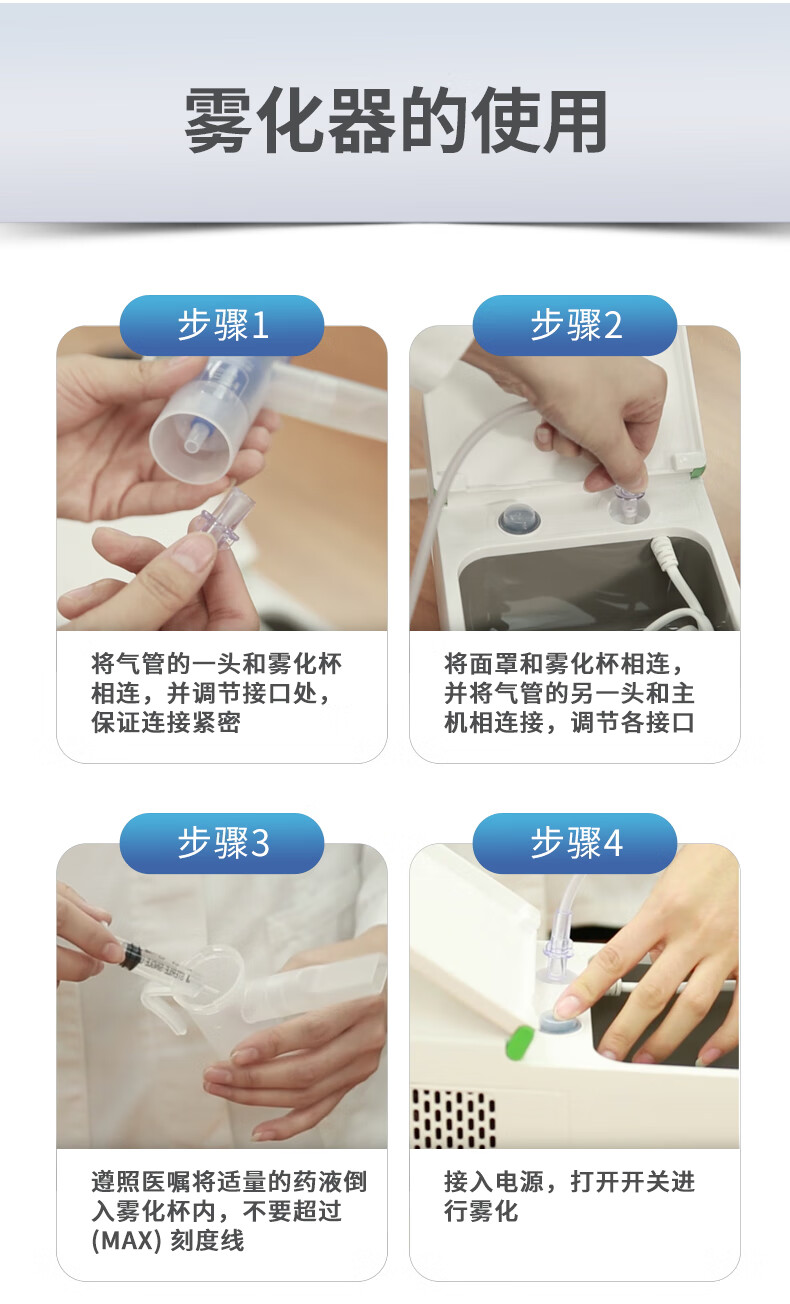 雾化器的使用

步骤1

将气管的一头和雾化杯相连，并调节接口处，保证连接紧密

步骤2

将面罩和雾化杯相连，并将气管的另一头和主机相连接，调节各接口

步骤3

遵照医嘱将适量的药液倒入雾化杯内，不要超过(MAX) 刻度线

步骤4

接入电源，打开开关进行雾化