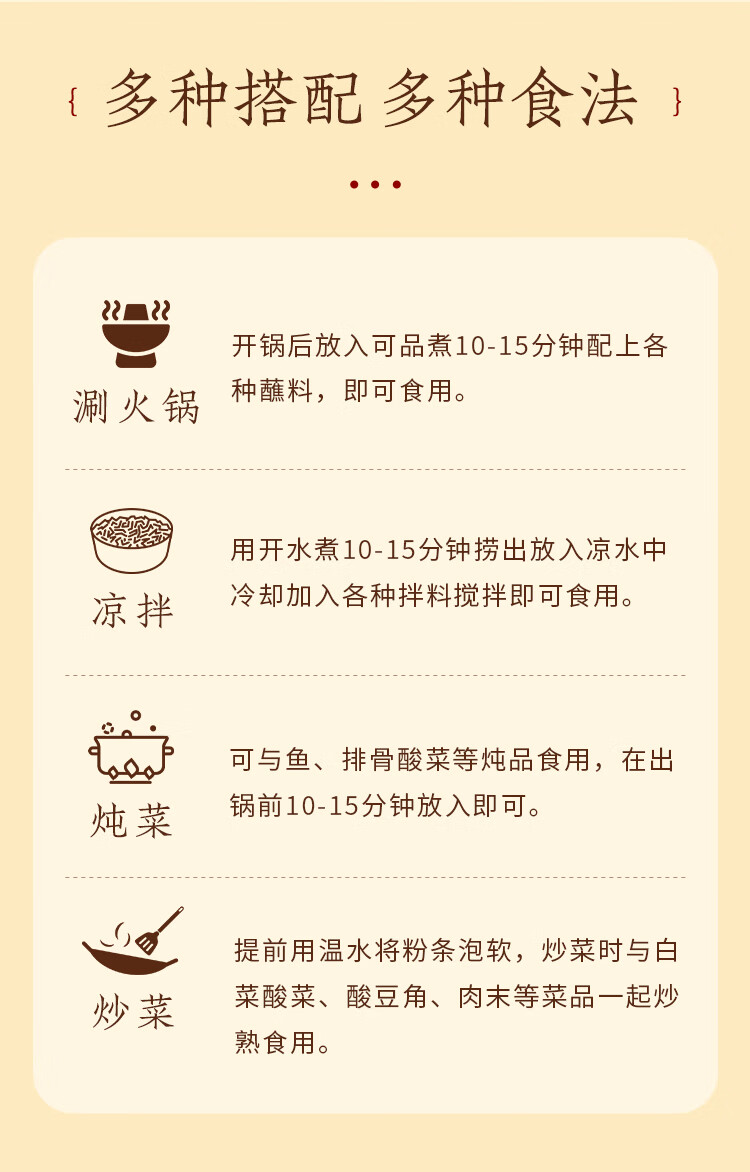 { 多种搭配 多种食法 }

涮火锅

开锅后放入可品煮10-15分钟配上各种蘸料，即可食用。

凉拌

用开水煮10-15分钟捞出放入凉水中冷却加入各种拌料搅拌即可食用。

炖菜

可与鱼、排骨酸菜等炖品食用，在出锅前10-15分钟放入即可。

炒菜

提前用温水将粉条泡软，炒菜时与白菜酸菜、酸豆角、肉末等菜品一起炒熟食用。