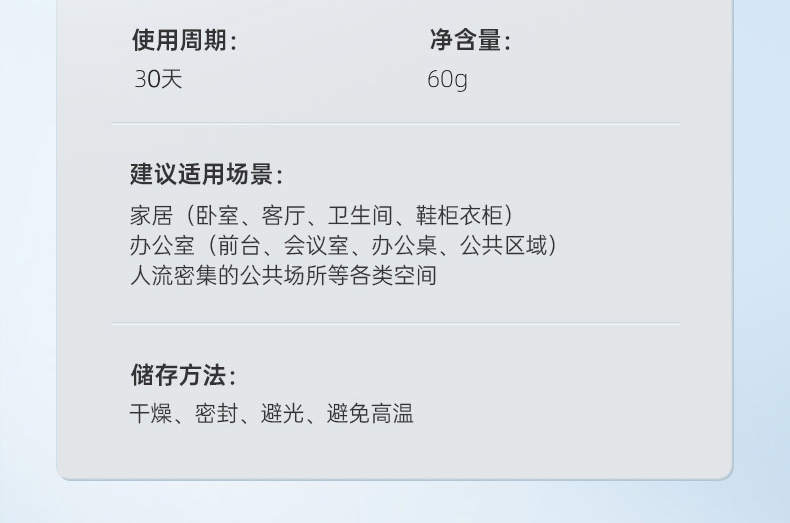 使用周期：
30天

净含量：
60g

建议适用场景：

家居（卧室、客厅、卫生间、鞋柜衣柜）
办公室（前台、会议室、办公桌、公共区域）
人流密集的公共场所等各类空间

储存方法：

干燥、密封、避光、避免高温