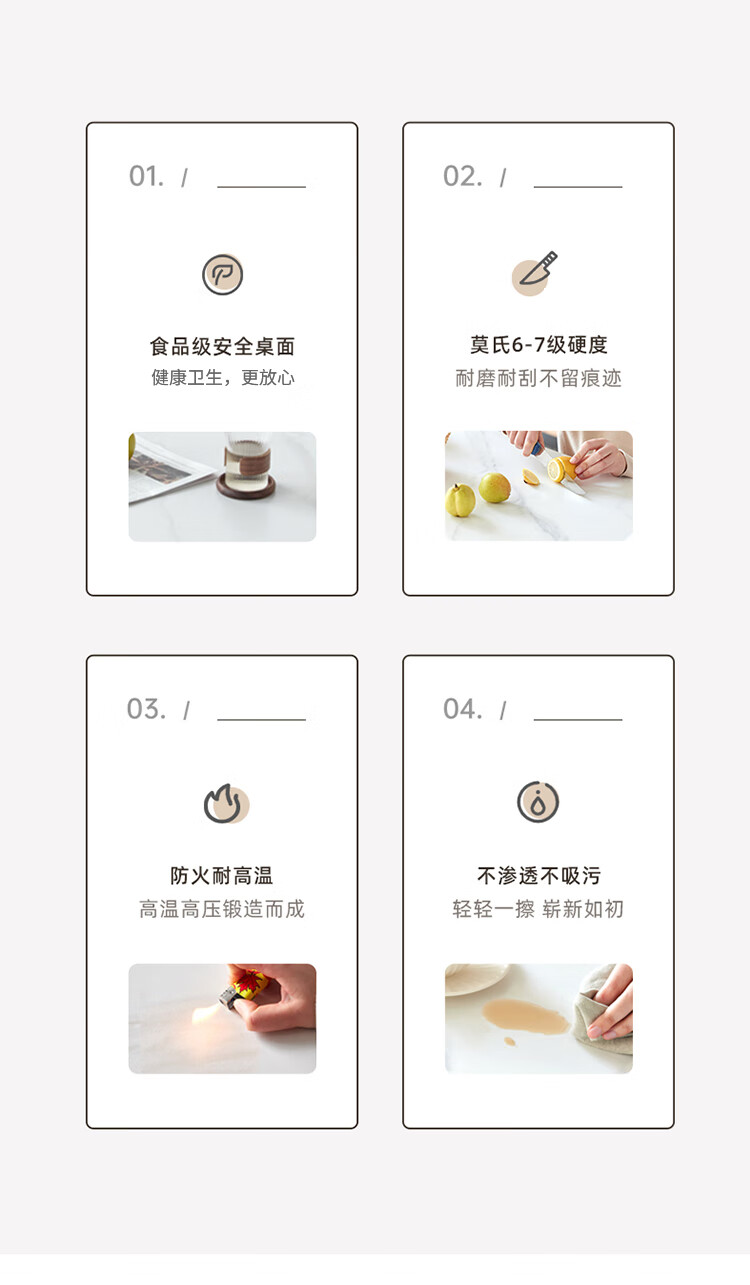 01. /

食品级安全桌面
健康卫生，更放心

02. /

莫氏6-7级硬度
耐磨耐刮不留痕迹

03. /

防火耐高温
高温高压锻造而成

04. /

不渗透不吸污
轻轻一擦 崭新如初