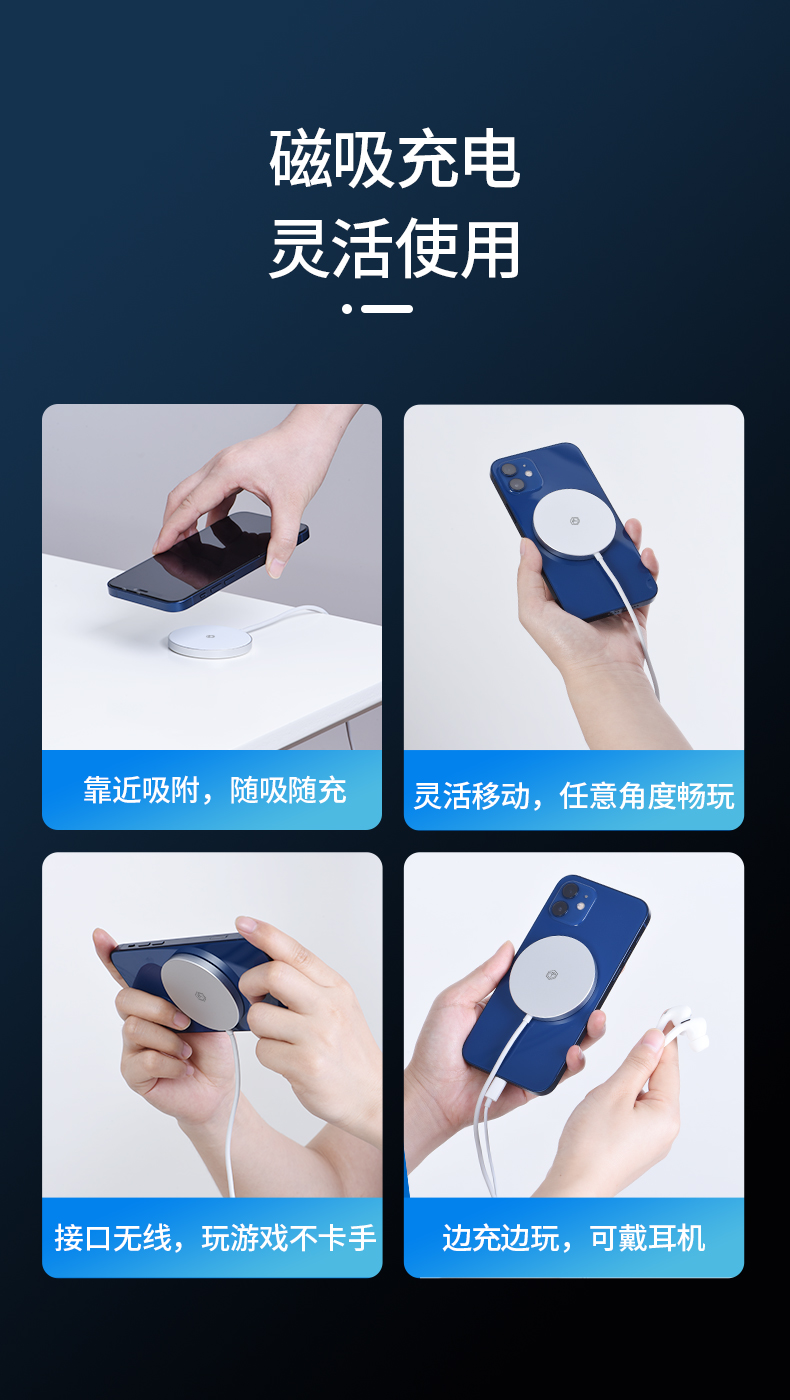 磁吸充电
灵活使用

靠近吸附，随吸随充

灵活移动，任意角度畅玩

接口无线，玩游戏不卡手

边充边玩，可戴耳机