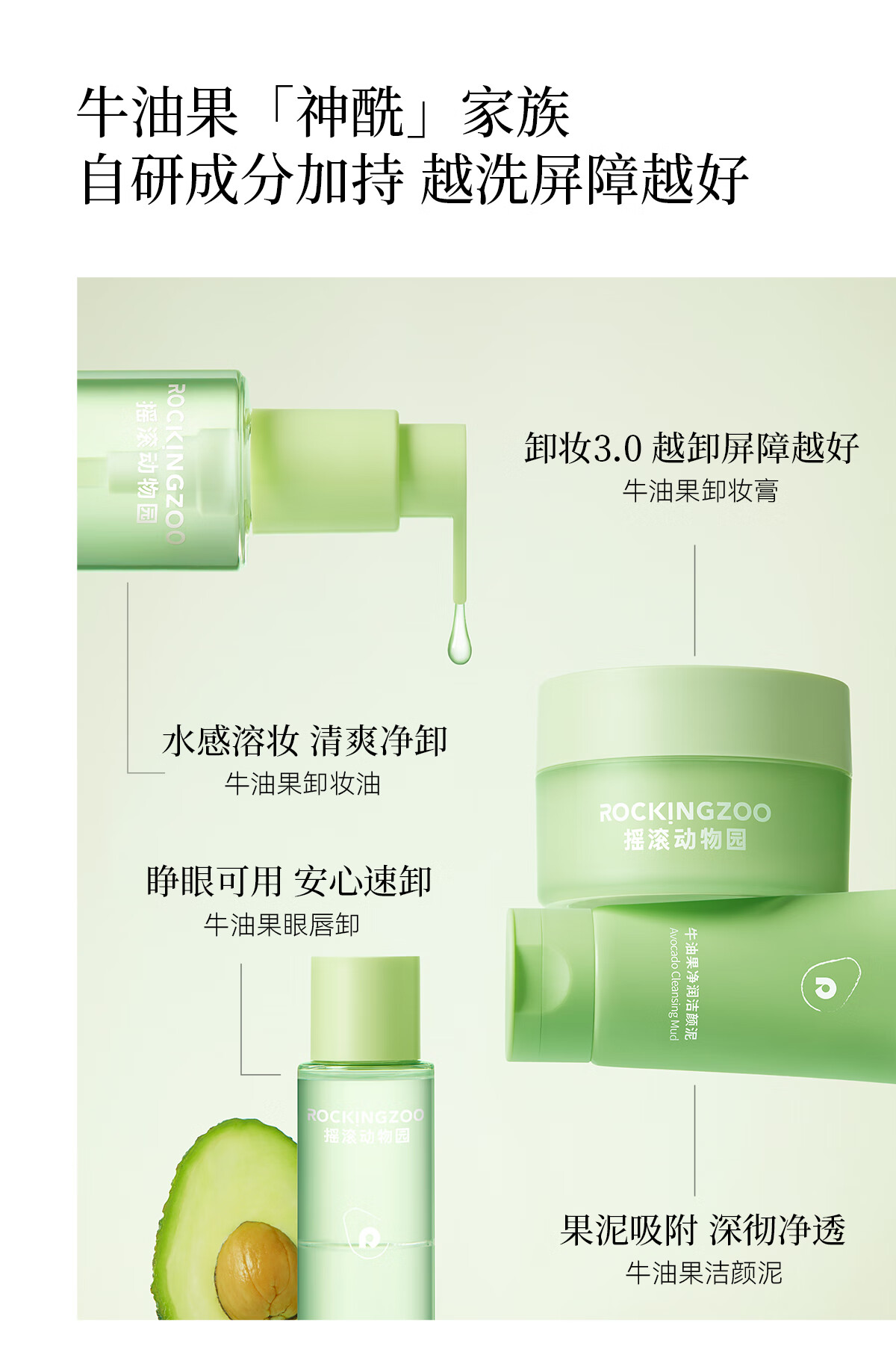 牛油果「神酰」家族
自研成分加持 越洗屏障越好

ROCKINGZOO
摇滚动物园

卸妆3.0 越卸屏障越好
牛油果卸妆膏

水感溶妆 清爽净卸
牛油果卸妆油

ROCKINGZOO
摇滚动物园

睁眼可用 安心速卸
牛油果眼唇卸

牛油果净润洁颜泥
Avocado Cleansing Mud

ROCKINGZOO
摇滚动物园

果泥吸附 深彻净透
牛油果洁颜泥