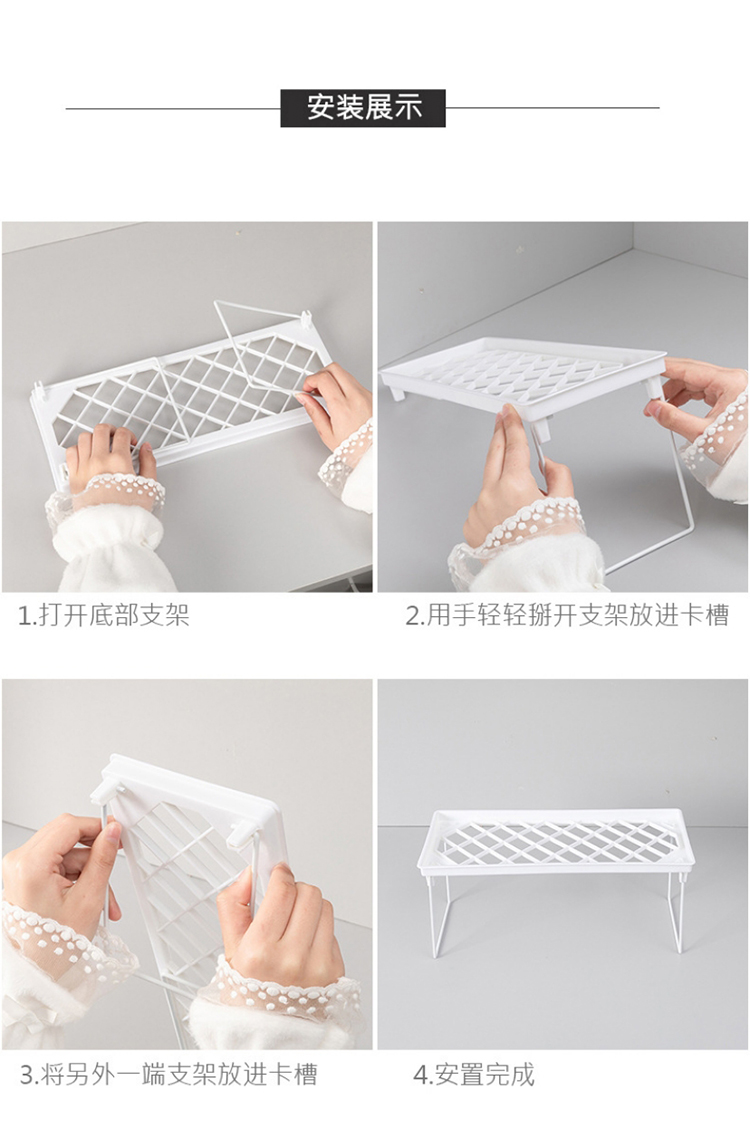 安装展示

1.打开底部支架

2.用手轻轻掰开支架放进卡槽

3.将另外一端支架放进卡槽

4.安置完成