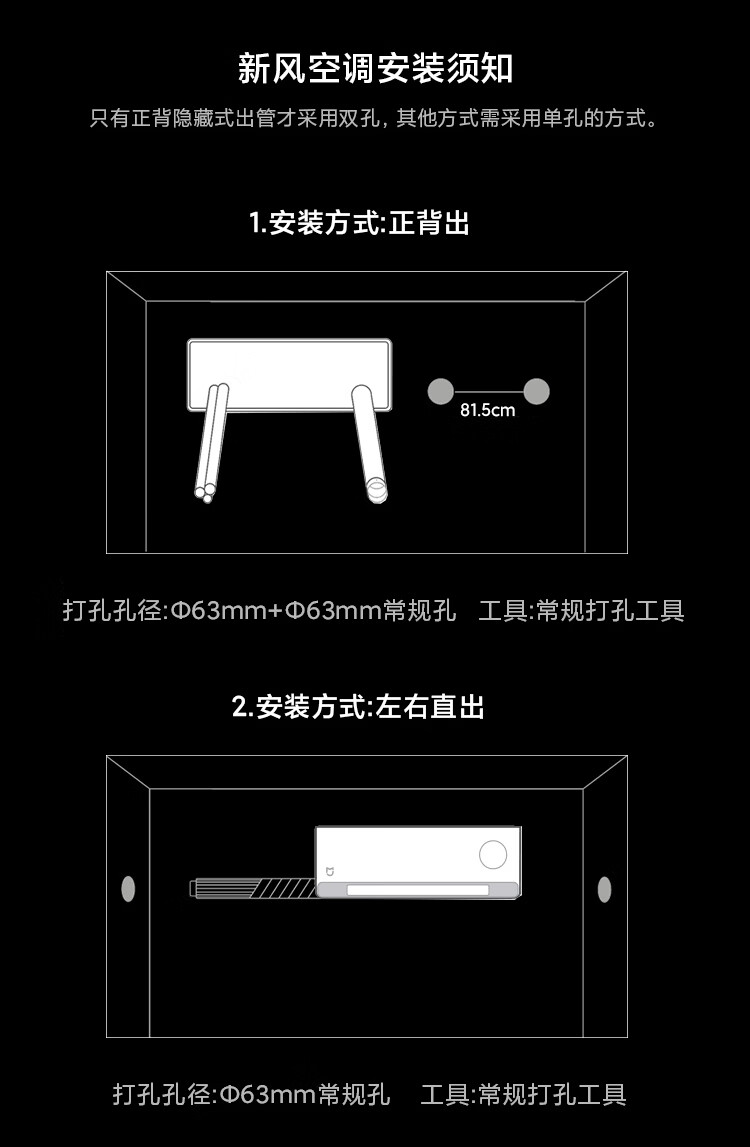 新风空调安装须知

只有正背隐藏式出管才采用双孔，其他方式需采用单孔的方式。

1.安装方式:正背出

81.5cm

打孔孔径:Φ63mm+Φ63mm常规孔　工具:常规打孔工具

2.安装方式:左右直出

打孔孔径:Φ63mm常规孔　工具:常规打孔工具