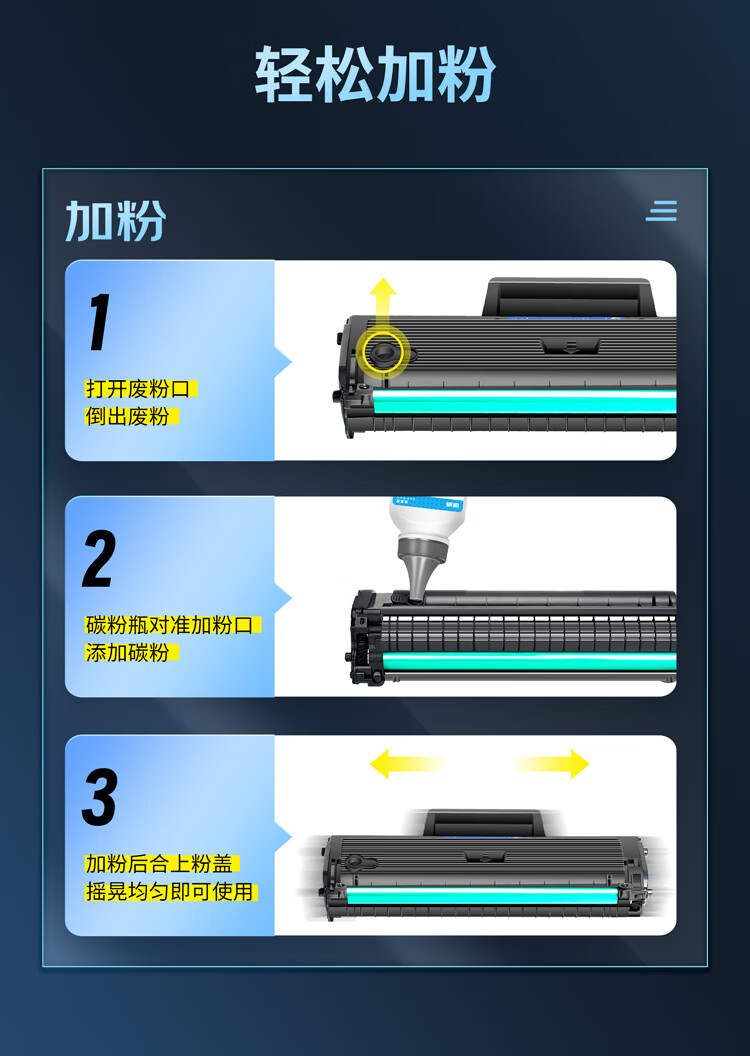 轻松加粉

加粉

1
打开废粉口
倒出废粉

2
碳粉瓶对准加粉口
添加碳粉

3
加粉后合上粉盖
摇晃均匀即可使用