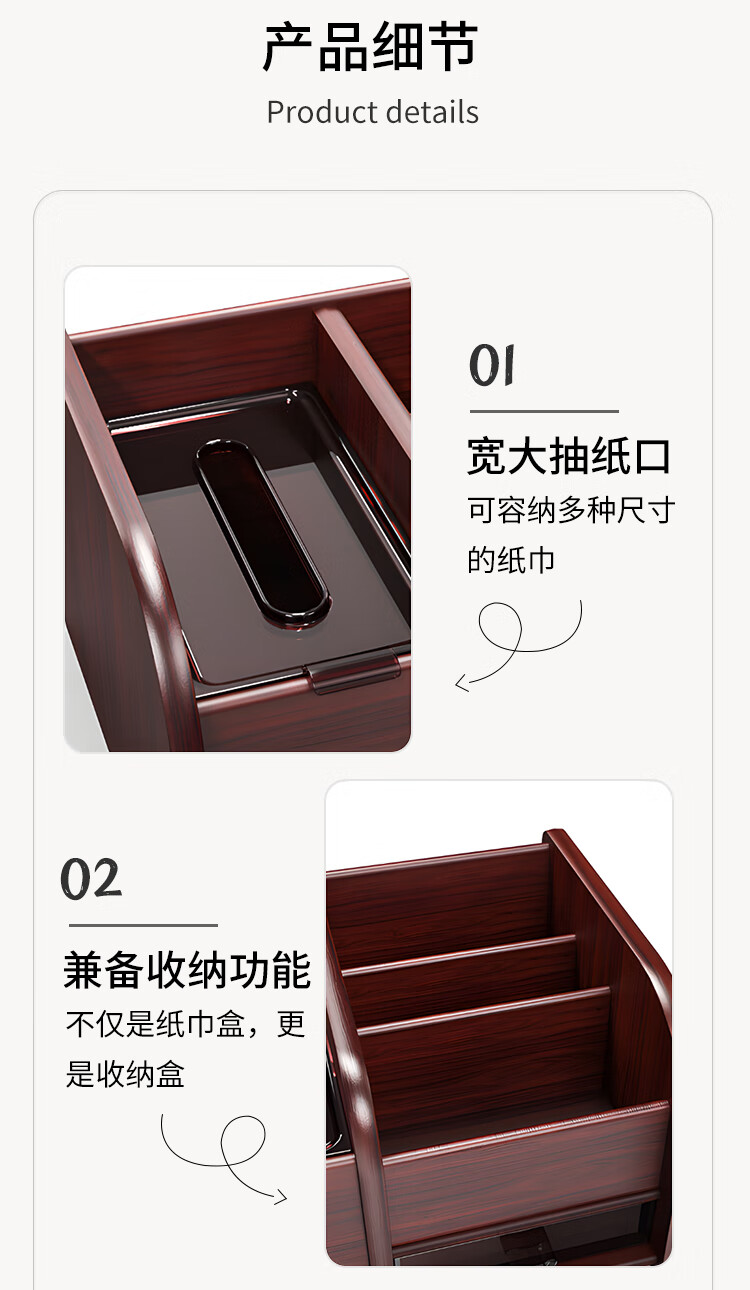 产品细节
Product details

01
宽大抽纸口
可容纳多种尺寸的纸巾

02
兼备收纳功能
不仅是纸巾盒，更是收纳盒