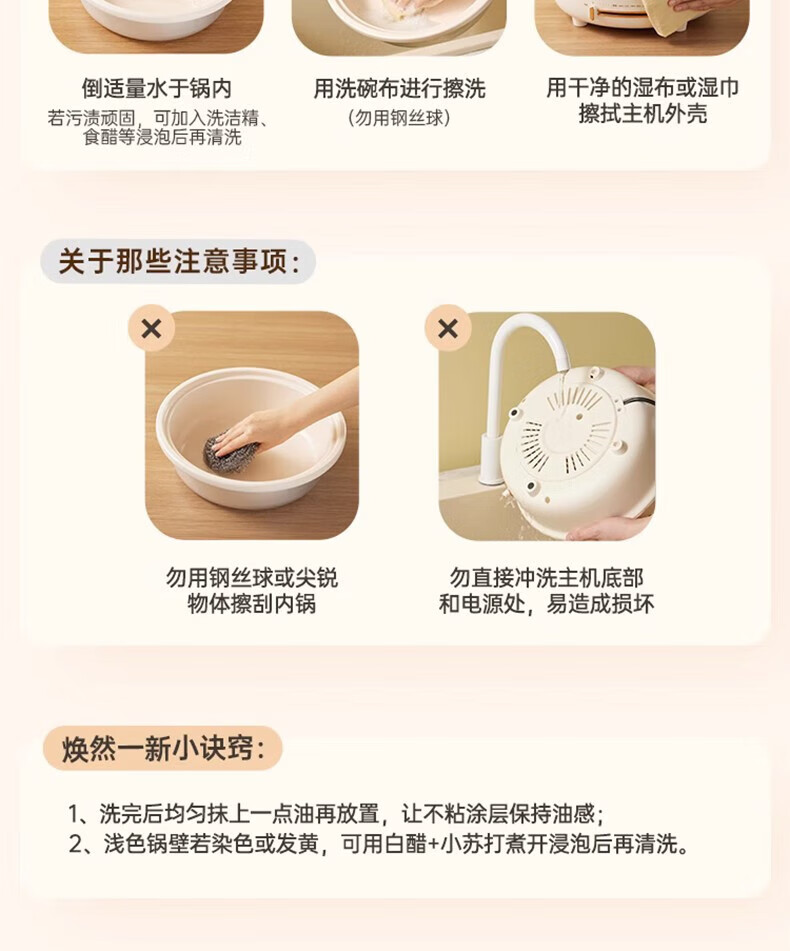 倒适量水于锅内
若污渍顽固，可加入洗洁精、食醋等浸泡后再清洗

用洗碗布进行擦洗
（勿用钢丝球）

用干净的湿布或湿巾擦拭主机外壳

关于那些注意事项：

×

勿用钢丝球或尖锐物体擦刮内锅

×

勿直接冲洗主机底部和电源处，易造成损坏

焕然一新小诀窍：

1、洗完后均匀抹上一点油再放置，让不粘涂层保持油感；
2、浅色锅壁若染色或发黄，可用白醋+小苏打煮开浸泡后再清洗。