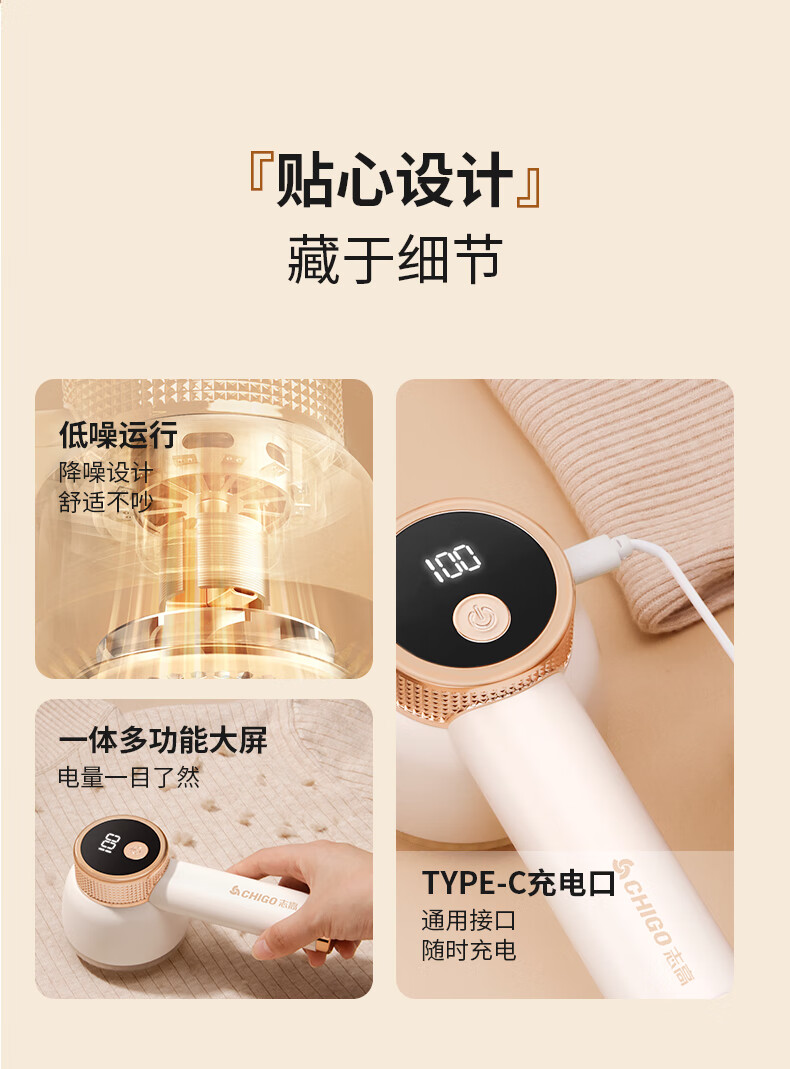 『贴心设计』
藏于细节

低噪运行
降噪设计
舒适不吵

100

一体多功能大屏
电量一目了然

100

CHIGO 志高

TYPE-C充电口
通用接口
随时充电

CHIGO 志高