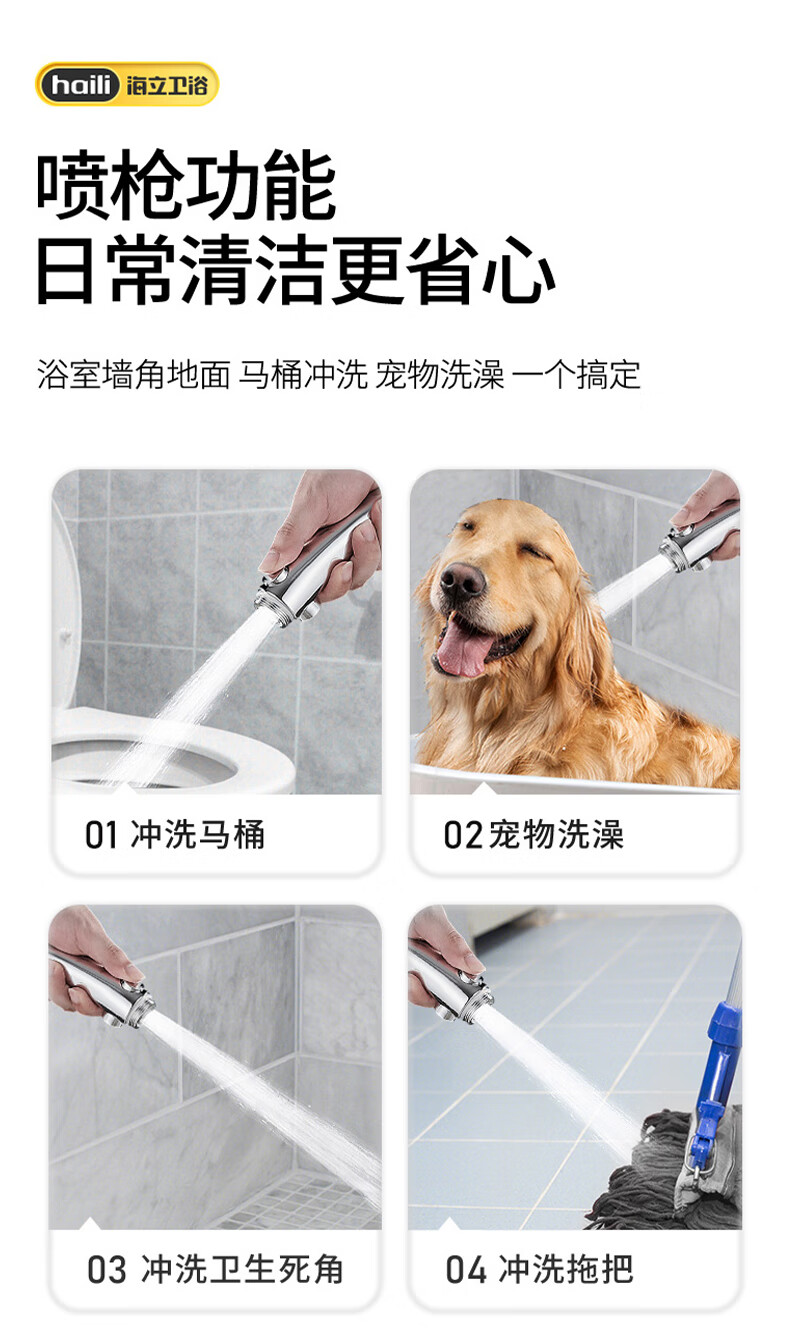 haili 海立卫浴

喷枪功能
日常清洁更省心

浴室墙角地面 马桶冲洗 宠物洗澡 一个搞定

01 冲洗马桶

02 宠物洗澡

03 冲洗卫生死角

04 冲洗拖把