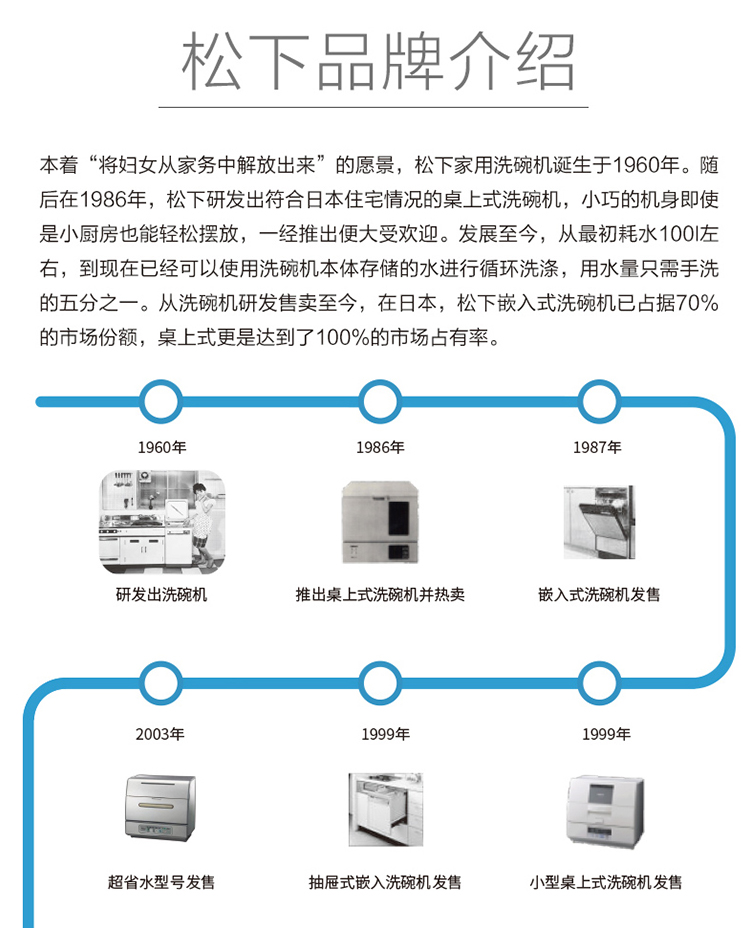 松下品牌介绍

本着“将妇女从家务中解放出来”的愿景，松下家用洗碗机诞生于1960年。随后在1986年，松下研发出符合日本住宅情况的桌上式洗碗机，小巧的机身即使是小厨房也能轻松摆放，一经推出便大受欢迎。发展至今，从最初耗水100l左右，到现在已经可以使用洗碗机本体存储的水进行循环洗涤，用水量只需手洗的五分之一。从洗碗机研发售卖至今，在日本，松下嵌入式洗碗机已占据70%的市场份额，桌上式更是达到了100%的市场占有率。

1960年

研发出洗碗机

1986年

推出桌上式洗碗机并热卖

1987年

嵌入式洗碗机发售

2003年

超省水型号发售

1999年

抽屉式嵌入洗碗机发售

1999年

小型桌上式洗碗机发售