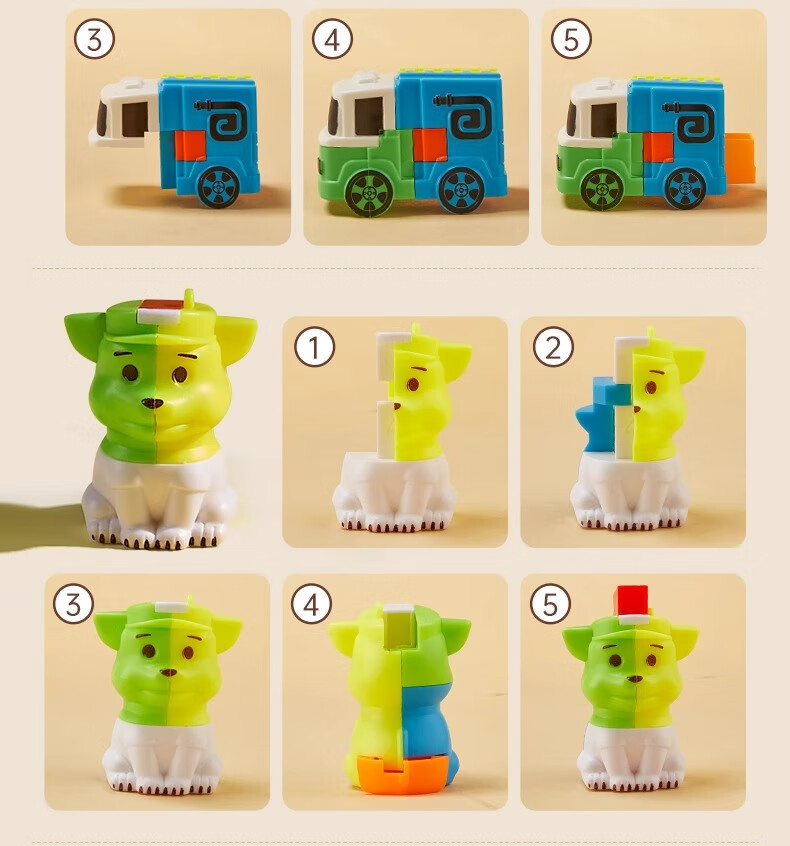 3

4

5

1

2

3

4

5