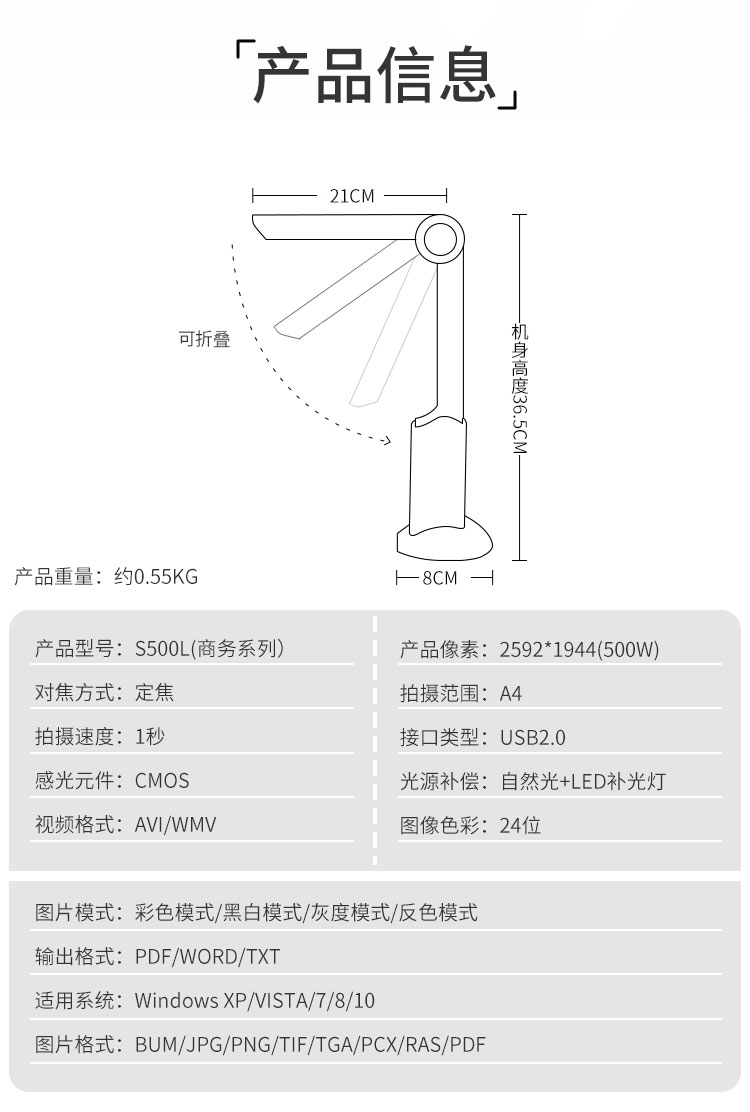 「产品信息」

21CM

可折叠

机身高度36.5CM

产品重量：约0.55KG

8CM

产品型号：S500L(商务系列)
对焦方式：定焦
拍摄速度：1秒
感光元件：CMOS
视频格式：AVI/WMV

产品像素：2592*1944(500W)
拍摄范围：A4
接口类型：USB2.0
光源补偿：自然光+LED补光灯
图像色彩：24位

图片模式：彩色模式/黑白模式/灰度模式/反色模式
输出格式：PDF/WORD/TXT
适用系统：Windows XP/VISTA/7/8/10
图片格式：BUM/JPG/PNG/TIF/TGA/PCX/RAS/PDF